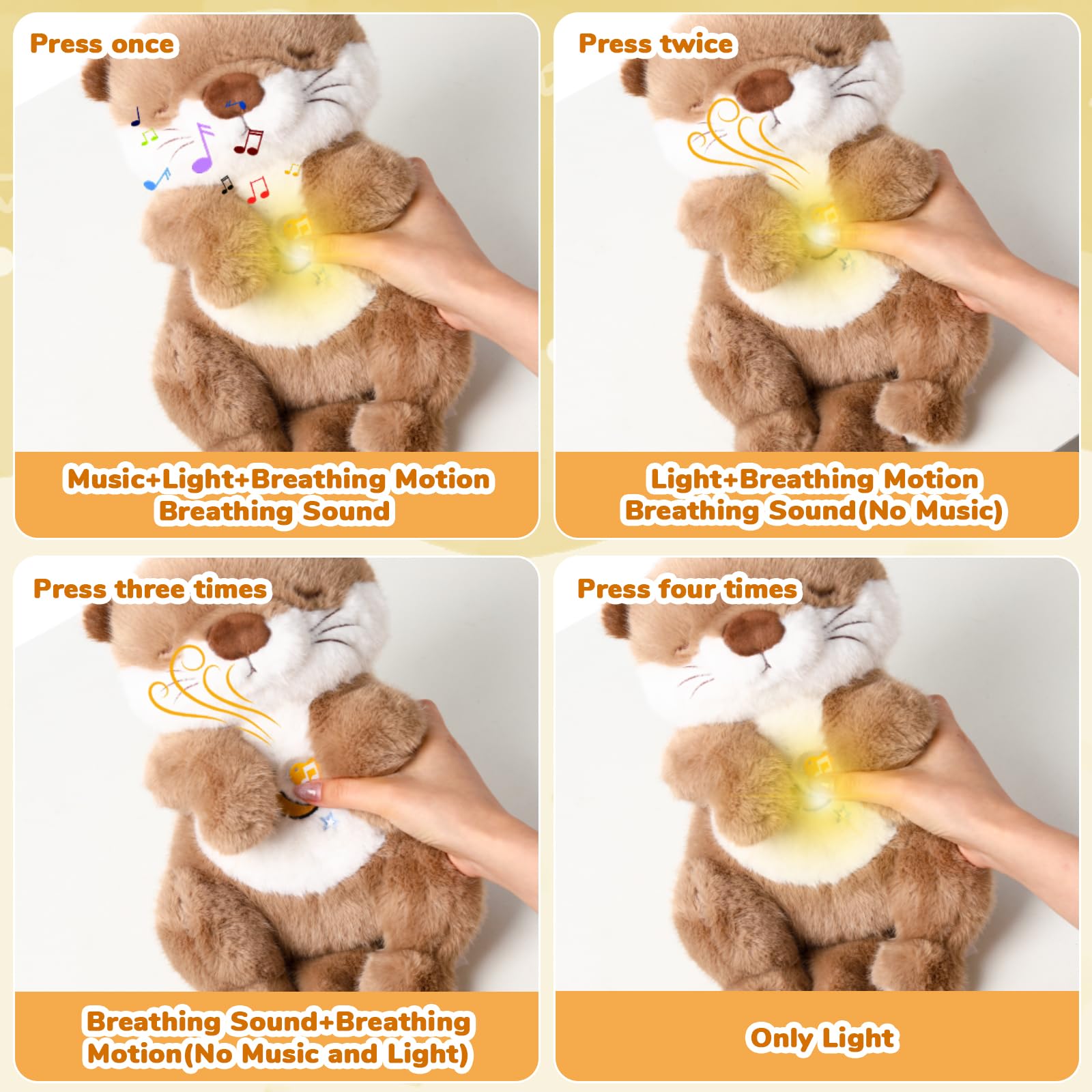 Press once

Music+Light+Breathing Motion
Breathing Sound

Press twice

Light+Breathing Motion
Breathing Sound(No Music)

Press three times

Breathing Sound+Breathing Motion(No Music and Light)

Press four times

Only Light