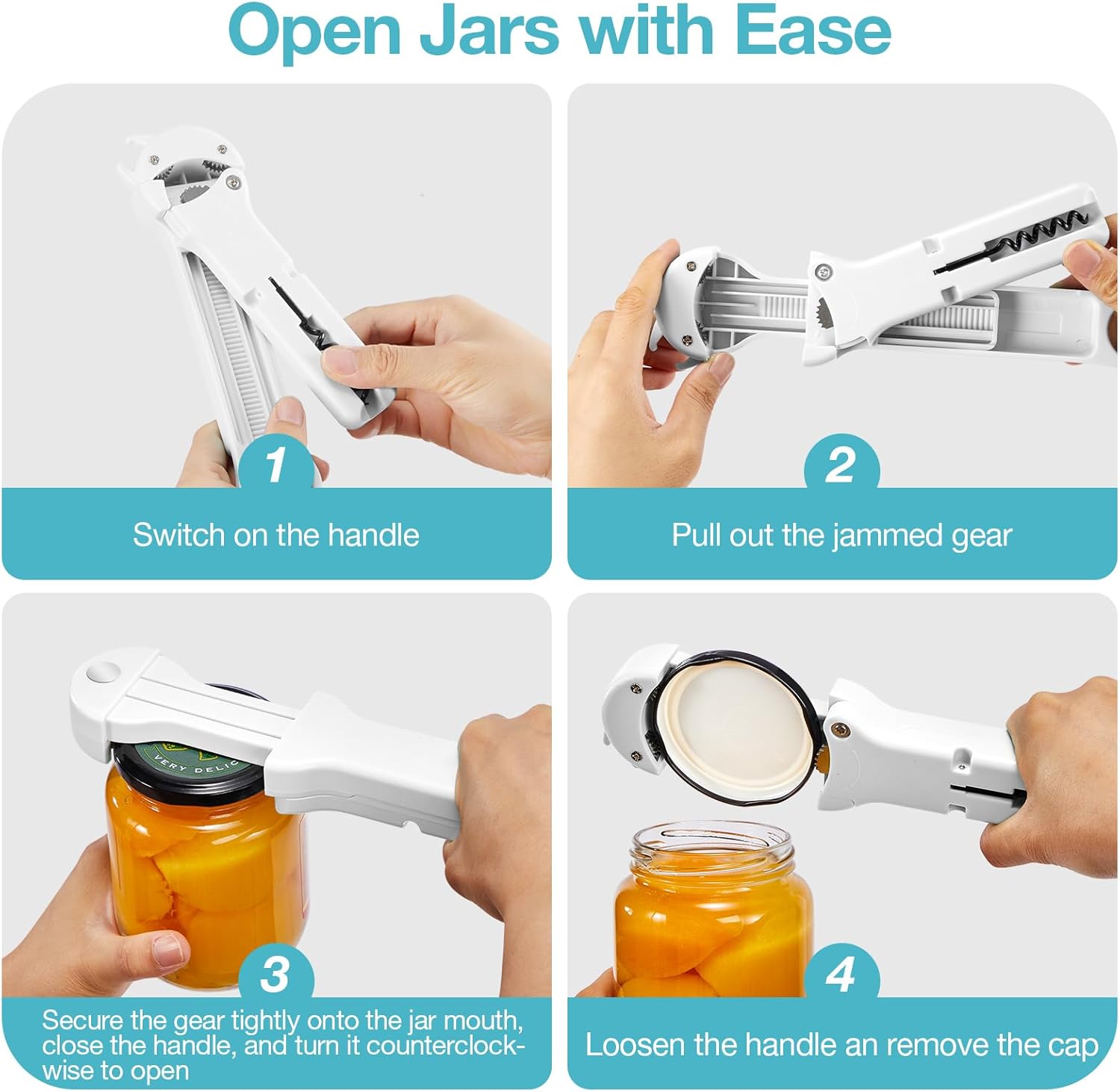 Open Jars with Ease

1

Switch on the handle

2

Pull out the jammed gear

VERY DELIC

3

Secure the gear tightly onto the jar mouth, close the handle, and turn it counterclockwise to open

4

Loosen the handle an remove the cap