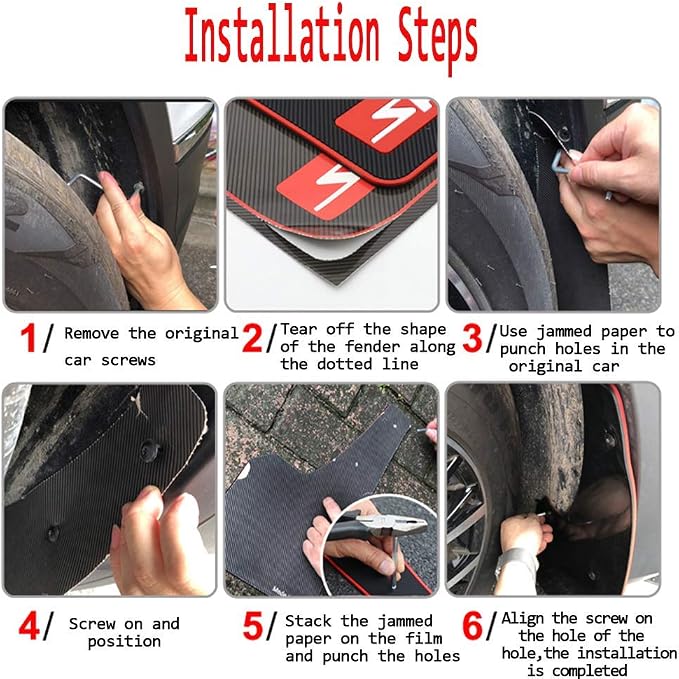 Installation Steps

1/ Remove the original car screws

2/ Tear off the shape of the fender along the dotted line

3/ Use jammed paper to punch holes in the original car

4/ Screw on and position

5/ Stack the jammed paper on the film and punch the holes

6/ Align the screw on the hole of the hole,the installation is completed