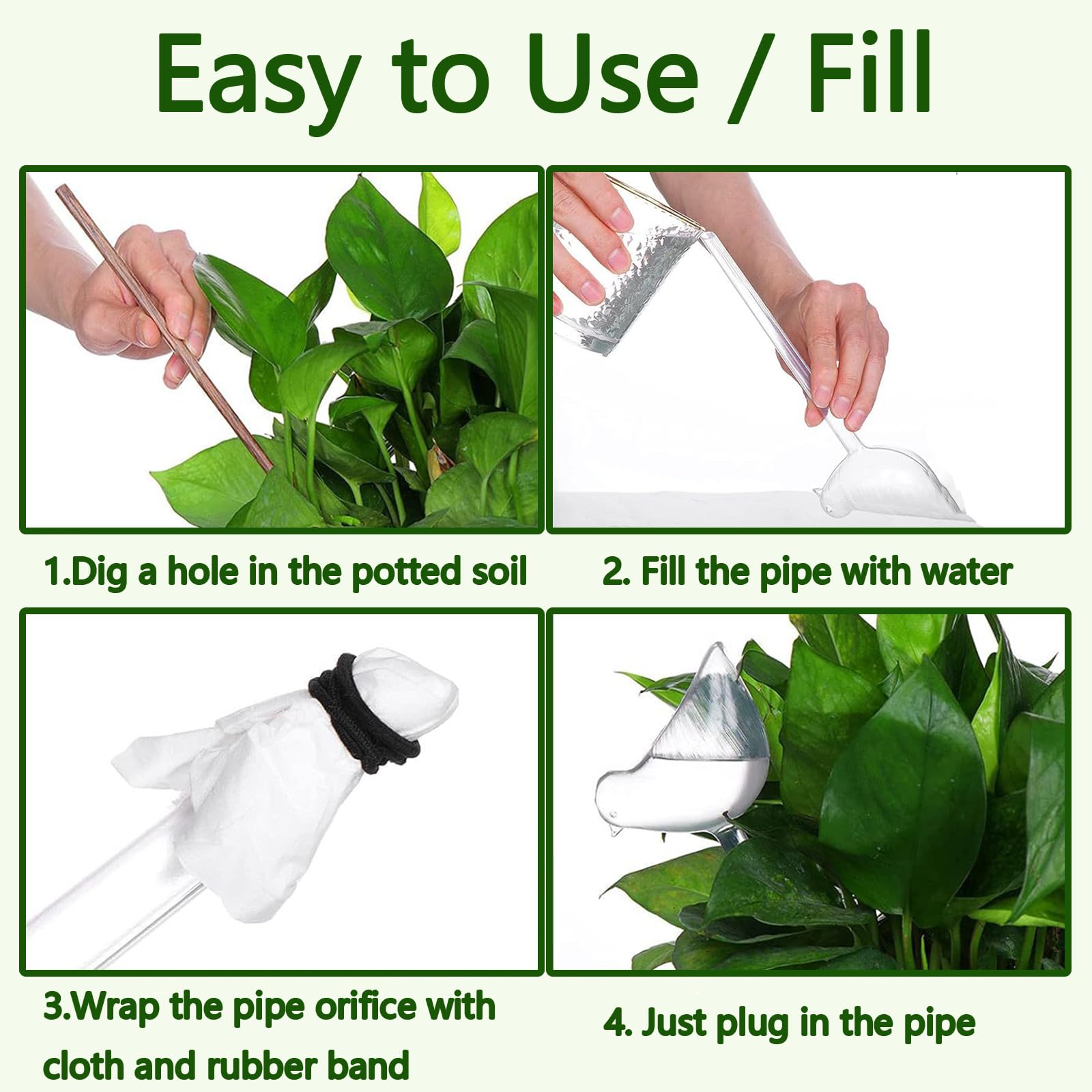 Easy to Use / Fill

1.Dig a hole in the potted soil

2. Fill the pipe with water

3.Wrap the pipe orifice with cloth and rubber band

4. Just plug in the pipe