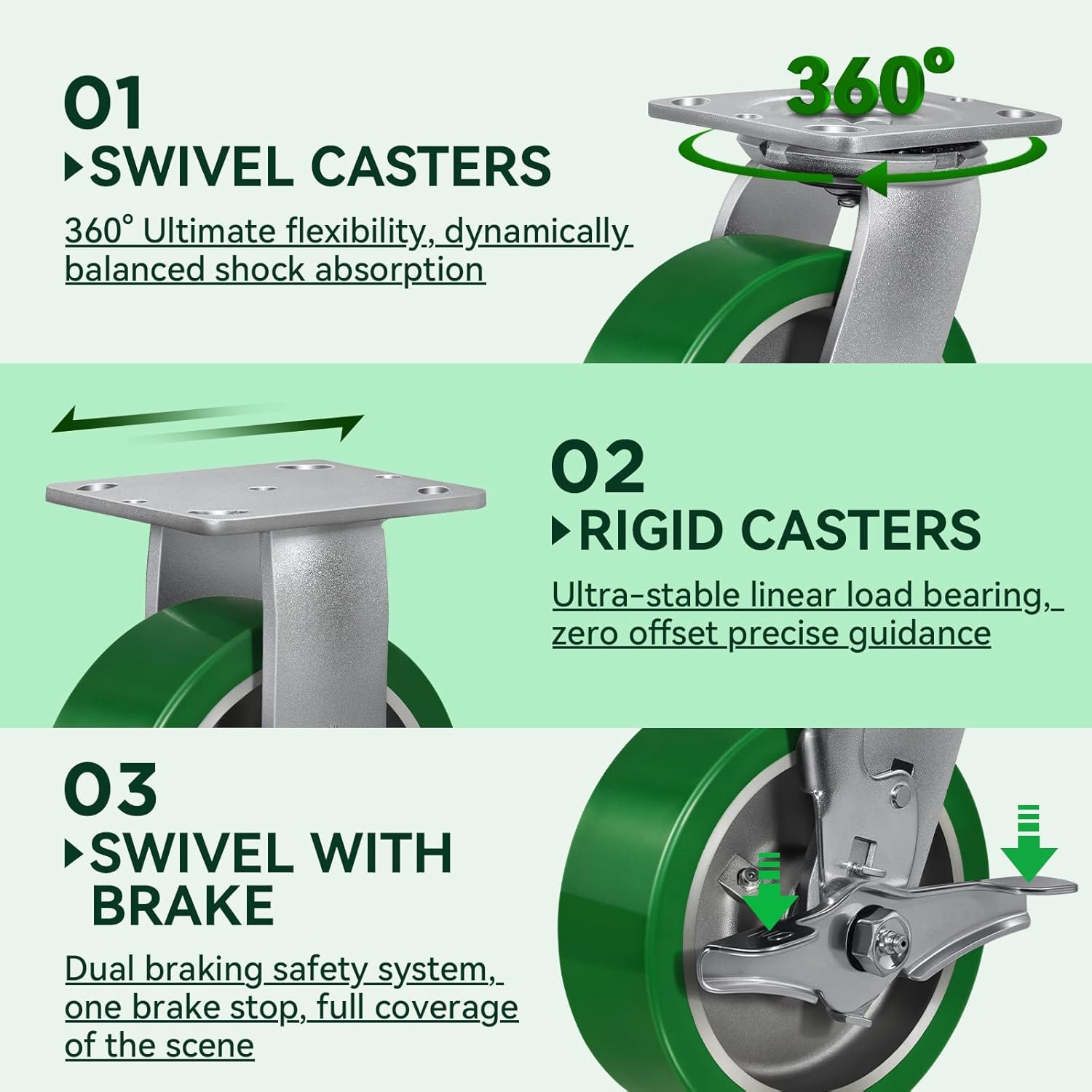 01
SWIVEL CASTERS
360° Ultimate flexibility, dynamically balanced shock absorption

360°

02
RIGID CASTERS
Ultra-stable linear load bearing, zero offset precise guidance

03
SWIVEL WITH BRAKE
Dual braking safety system, one brake stop, full coverage of the scene