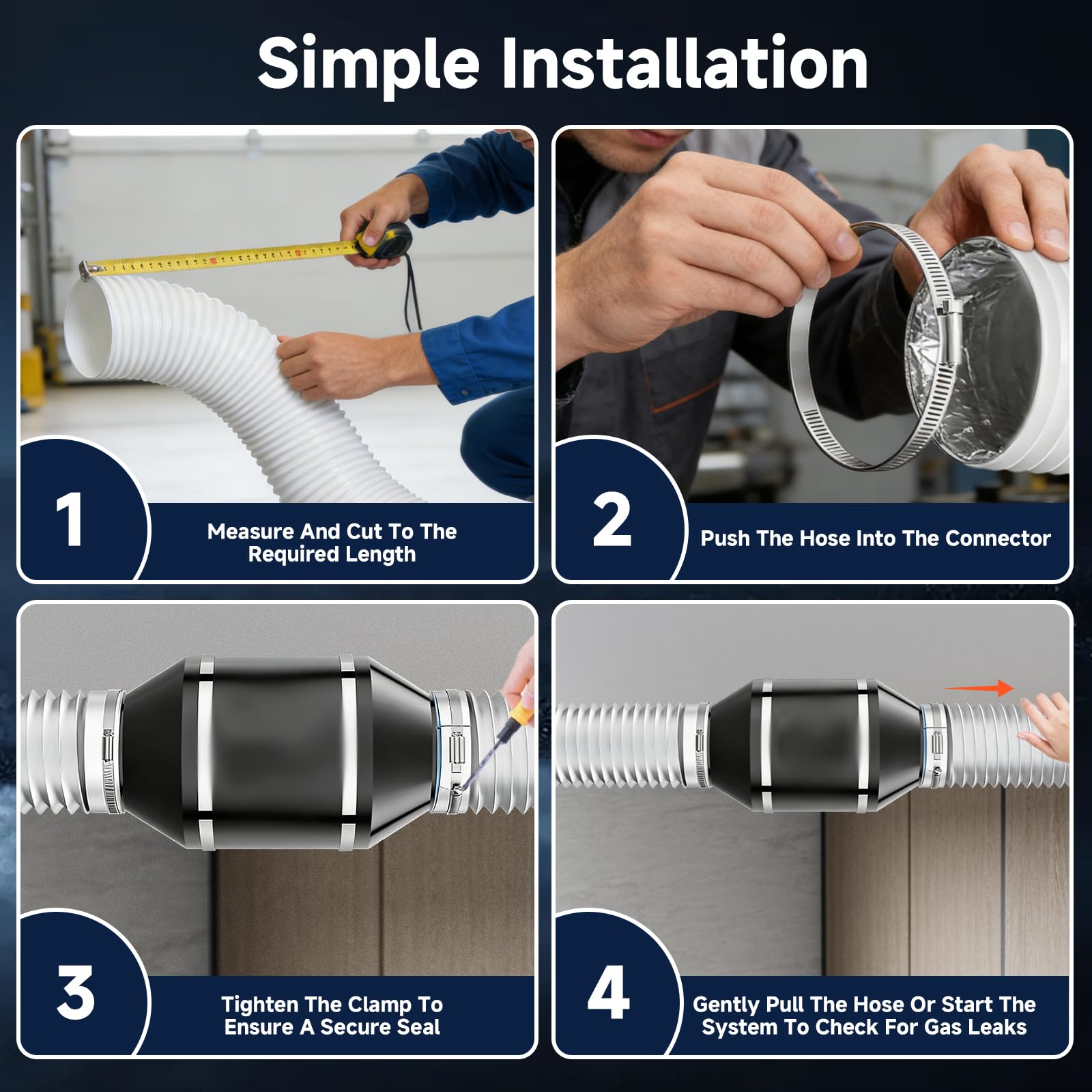 Simple Installation

1

Measure And Cut To The Required Length

2

Push The Hose Into The Connector

3

Tighten The Clamp To Ensure A Secure Seal

4

Gently Pull The Hose Or Start The System To Check For Gas Leaks