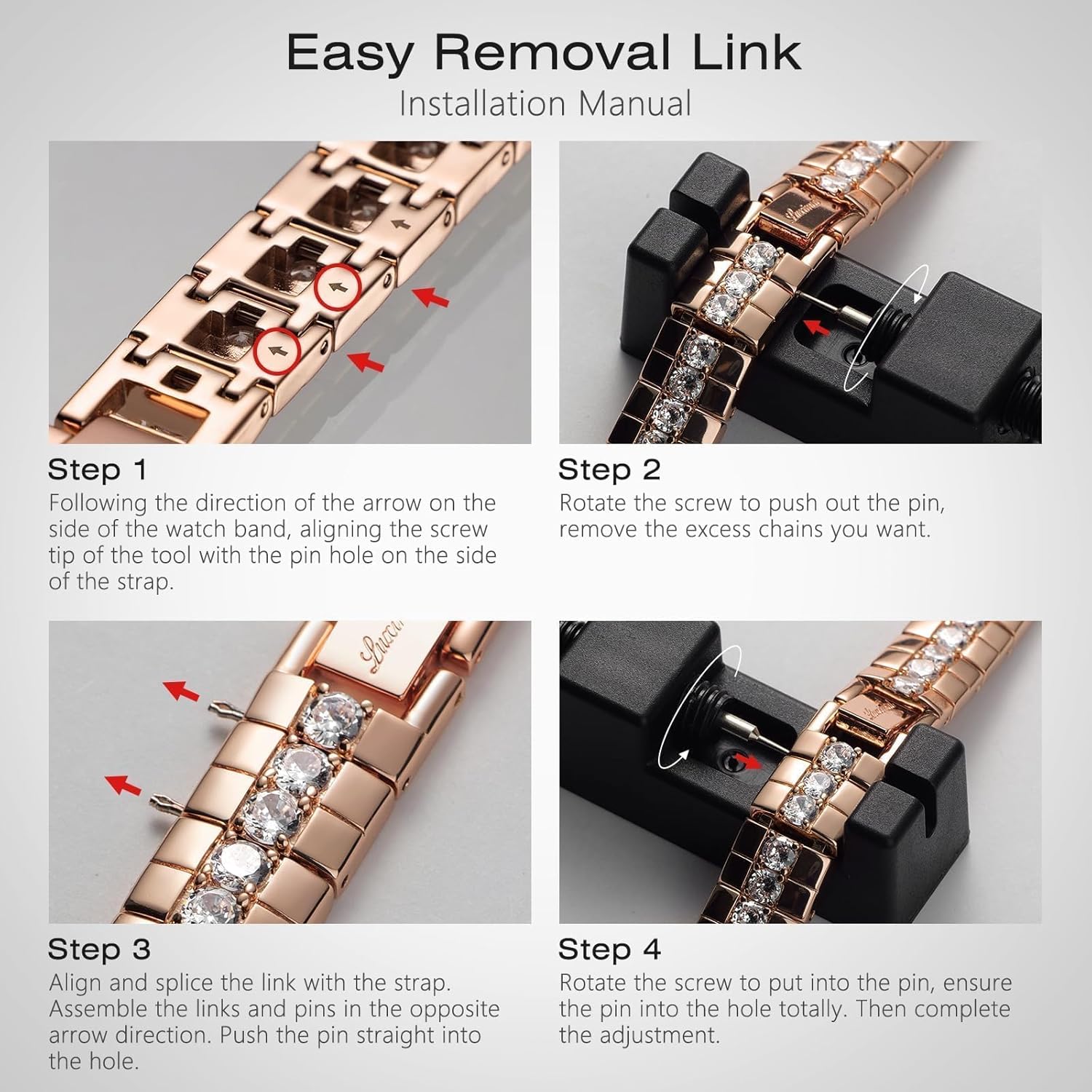 Easy Removal Link
Installation Manual

Step 1
Following the direction of the arrow on the side of the watch band, aligning the screw tip of the tool with the pin hole on the side of the strap.

Step 2
Rotate the screw to push out the pin, remove the excess chains you want.

Step 3
Align and splice the link with the strap. Assemble the links and pins in the opposite arrow direction. Push the pin straight into the hole.

Step 4
Rotate the screw to put into the pin, ensure the pin into the hole totally. Then complete the adjustment.