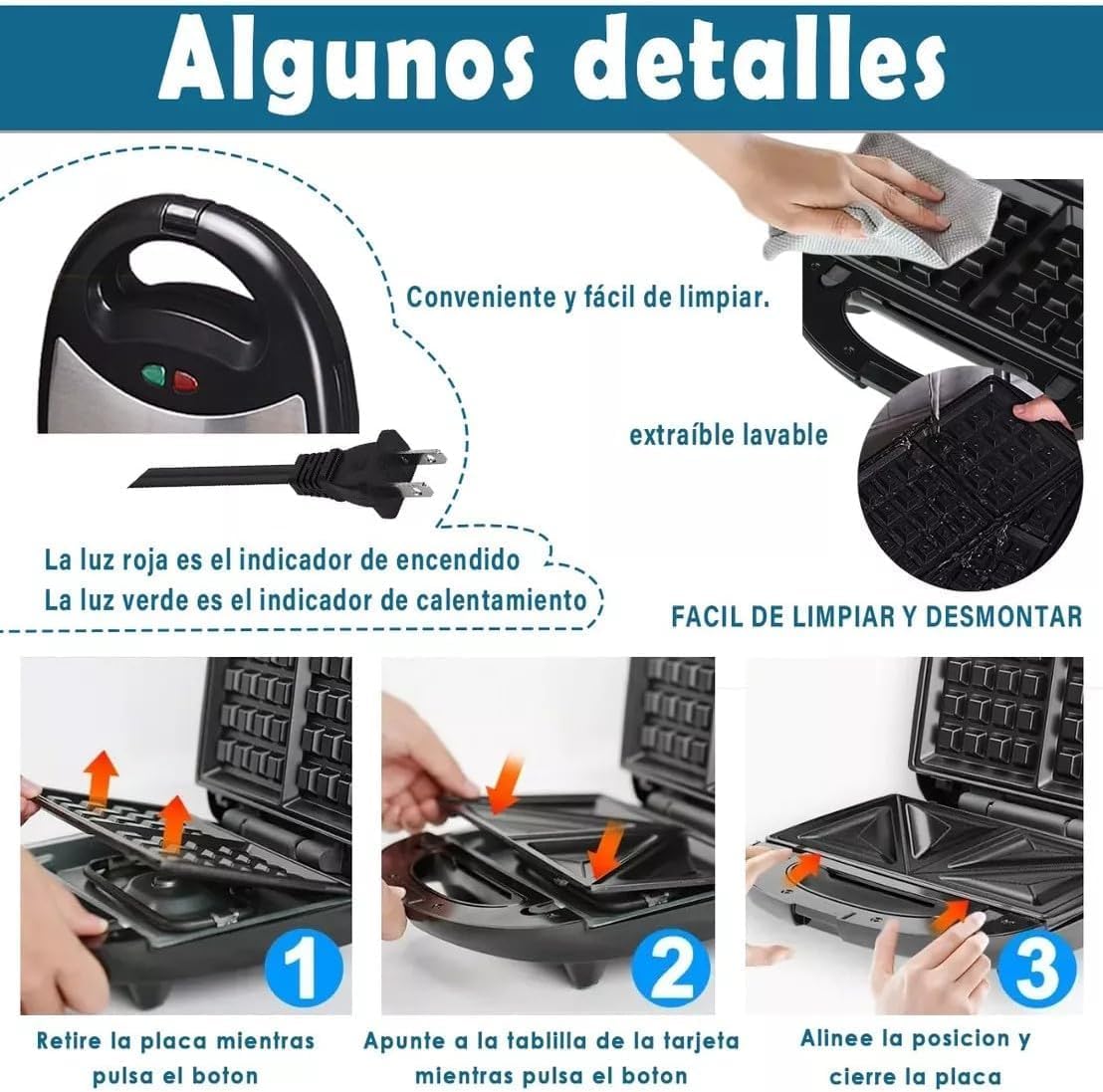 Algunos detalles

Conveniente y fácil de limpiar.

extraíble lavable

La luz roja es el indicador de encendido
La luz verde es el indicador de calentamiento

FACIL DE LIMPIAR Y DESMONTAR

1

Retire la placa mientras pulsa el boton

2

Apunte a la tablilla de la tarjeta mientras pulsa el boton

3

Alinee la posicion y cierre la placa