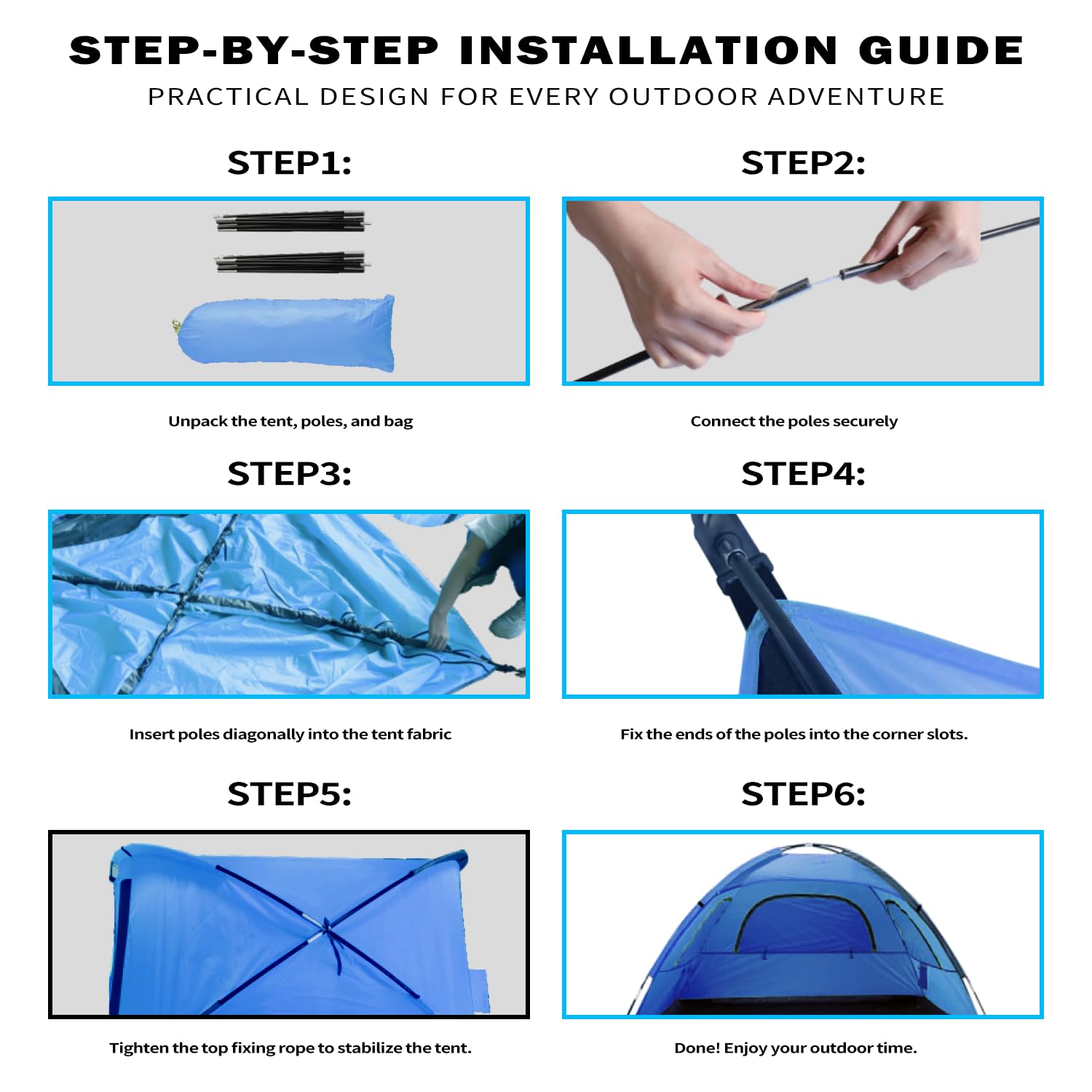 STEP-BY-STEP INSTALLATION GUIDE

PRACTICAL DESIGN FOR EVERY OUTDOOR ADVENTURE

STEP1:

Unpack the tent, poles, and bag

STEP2:

Connect the poles securely

STEP3:

Insert poles diagonally into the tent fabric

STEP4:

Fix the ends of the poles into the corner slots.

STEP5:

Tighten the top fixing rope to stabilize the tent.

STEP6:

Done! Enjoy your outdoor time.