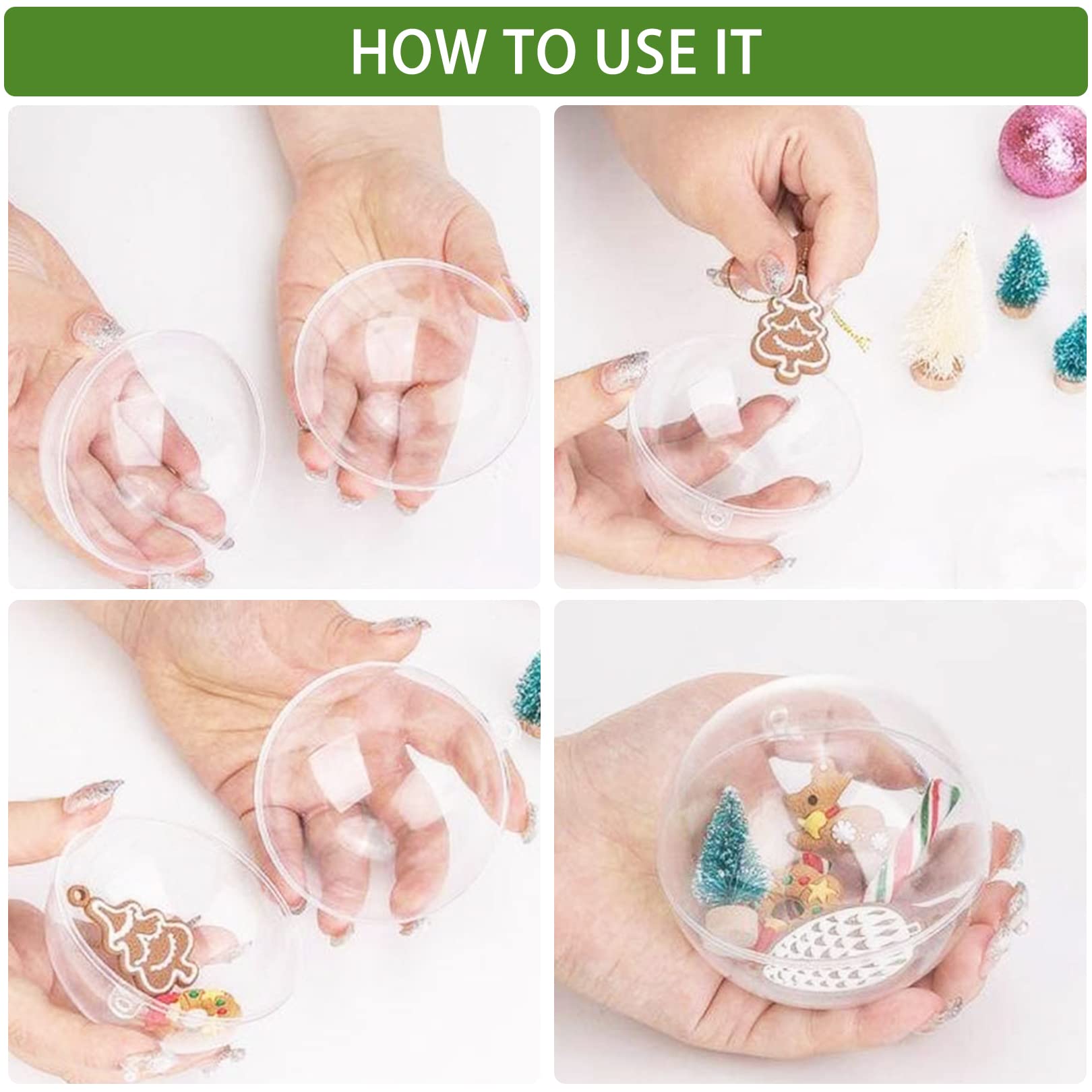 HOW TO USE IT