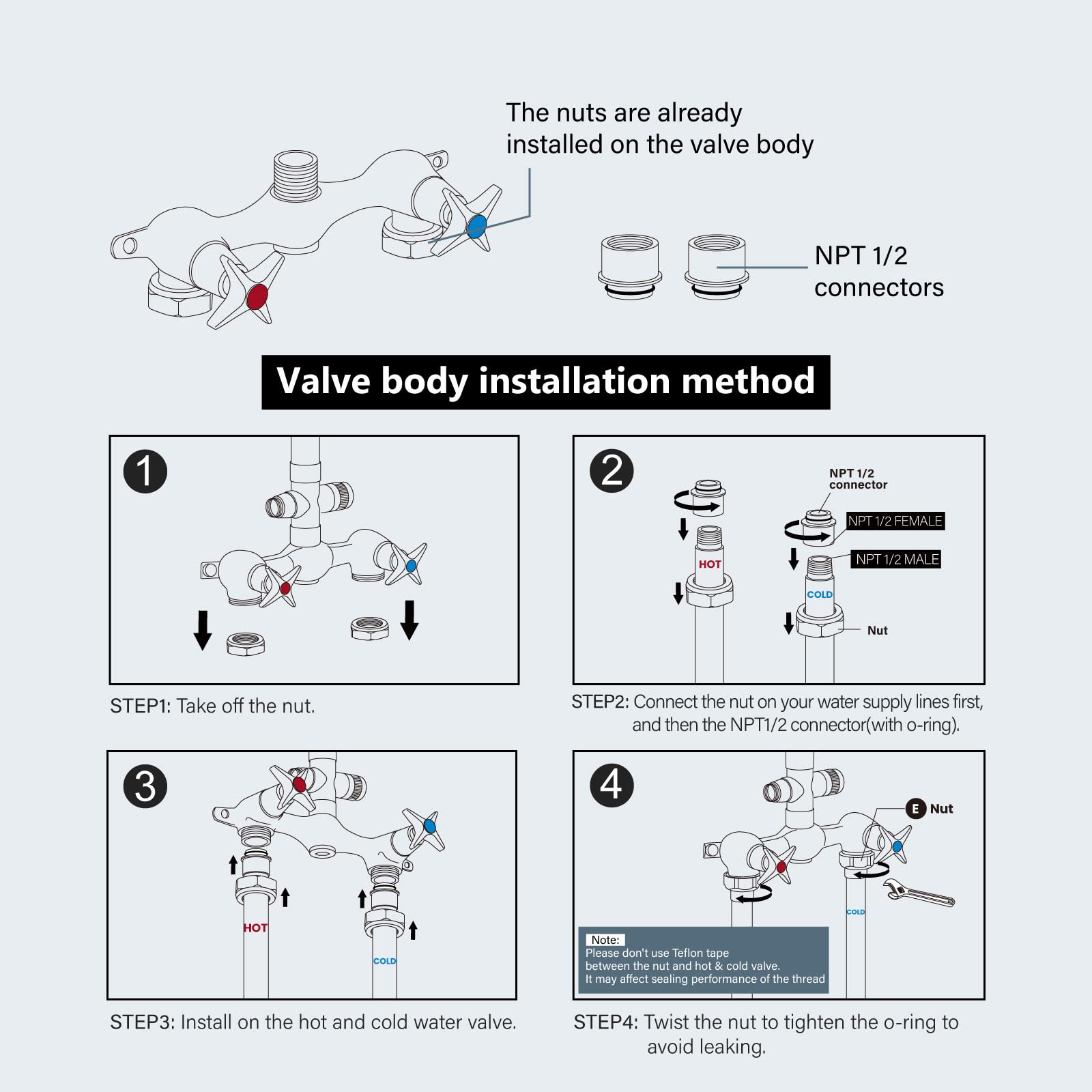 The nuts are already installed on the valve body

NPT 1/2 connectors

Valve body installation method

1

STEP1: Take off the nut.

2

NPT 1/2 connector

NPT 1/2 FEMALE

NPT 1/2 MALE

HOT

COLD

Nut

STEP2: Connect the nut on your water supply lines first, and then the NPT1/2 connector(with o-ring).

3

HOT

COLD

STEP3: Install on the hot and cold water valve.

4

E Nut

COLD

Note:
Please don't use Teflon tape between the nut and hot & cold valve.
It may affect sealing performance of the thread

STEP4: Twist the nut to tighten the o-ring to avoid leaking.