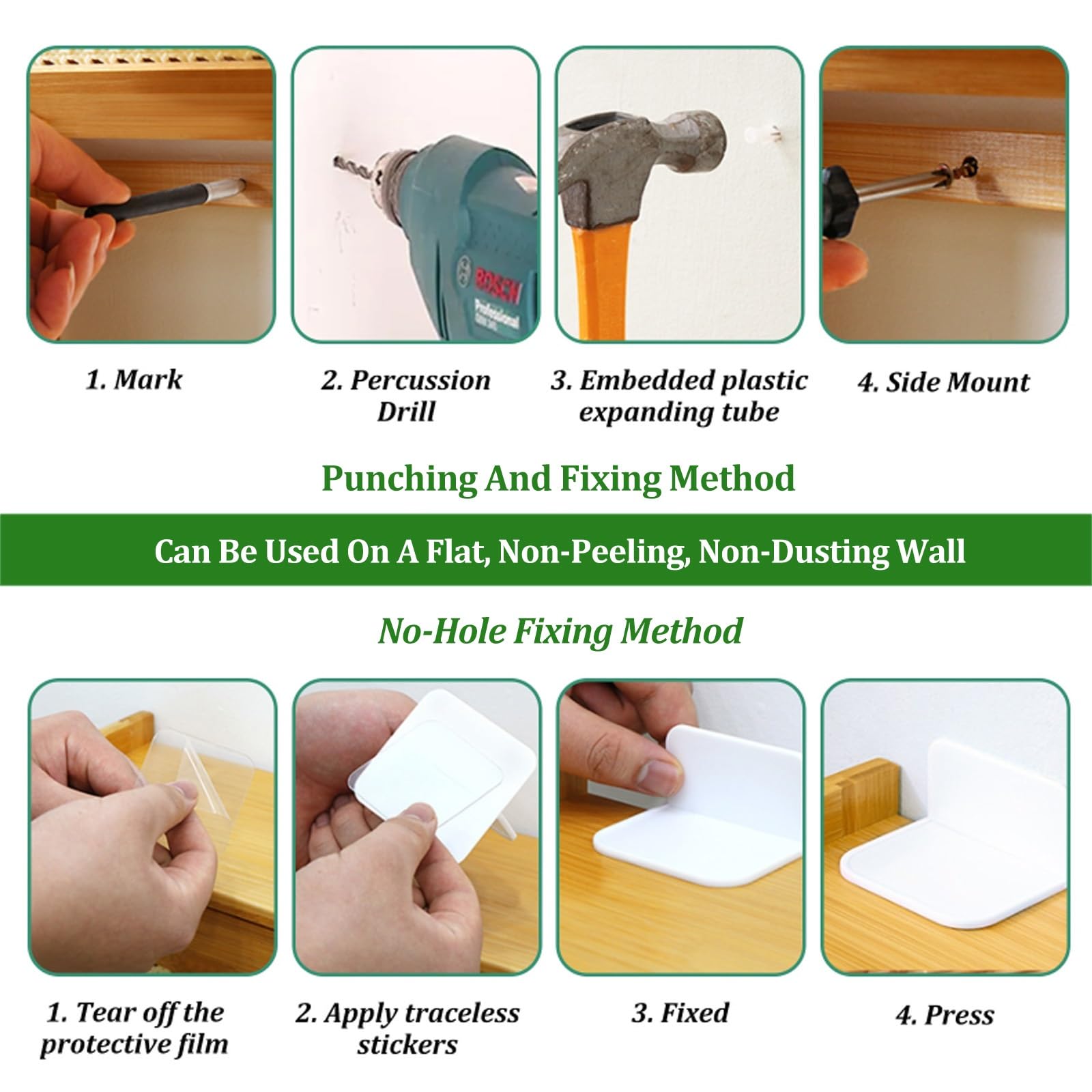 BOSCH
Professional

1. Mark

2. Percussion Drill

3. Embedded plastic expanding tube

4. Side Mount

Punching And Fixing Method

Can Be Used On A Flat, Non-Peeling, Non-Dusting Wall

No-Hole Fixing Method

1. Tear off the protective film

2. Apply traceless stickers

3. Fixed

4. Press