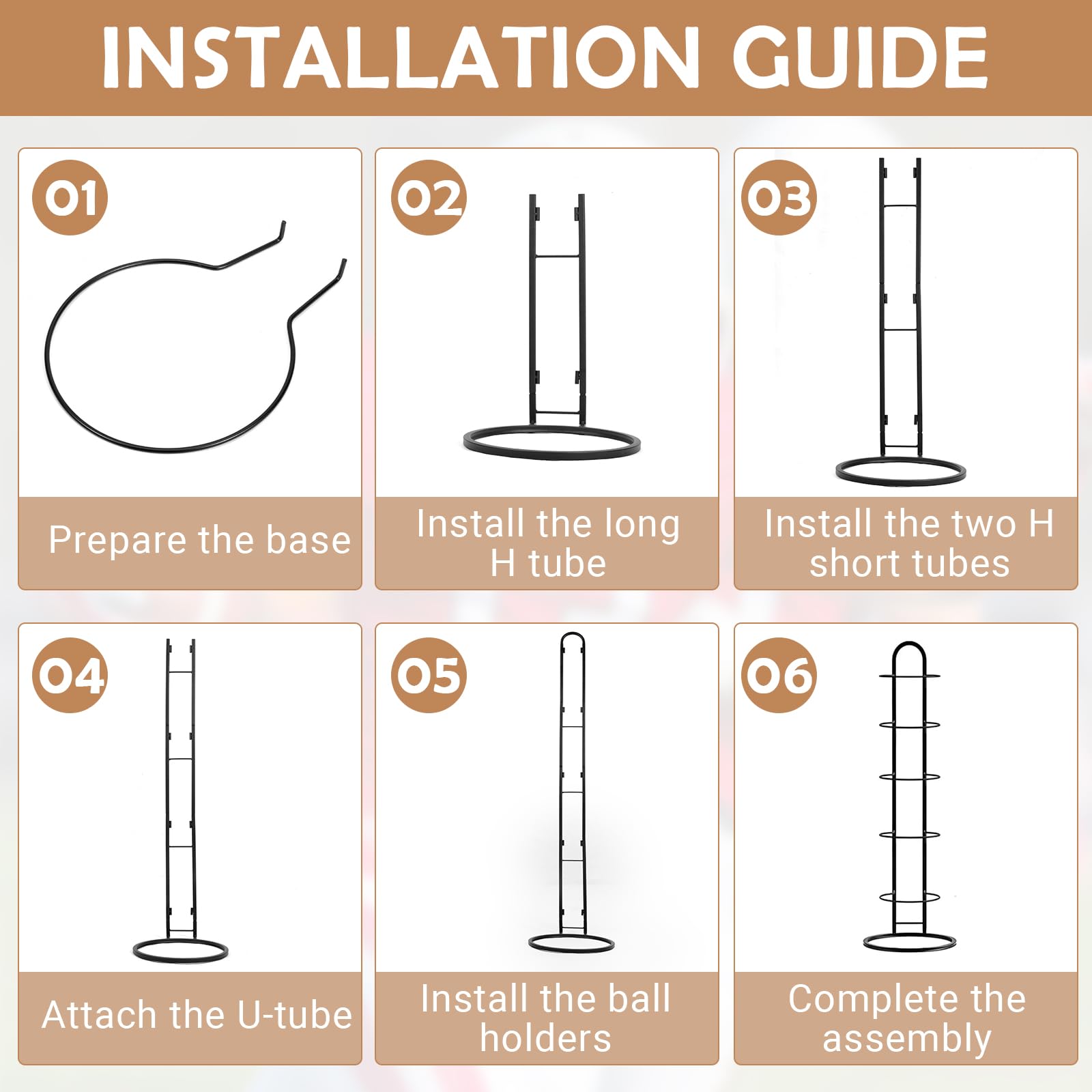 INSTALLATION GUIDE

01

Prepare the base

02

Install the long H tube

03

Install the two H short tubes

04

Attach the U-tube

05

Install the ball holders

06

Complete the assembly