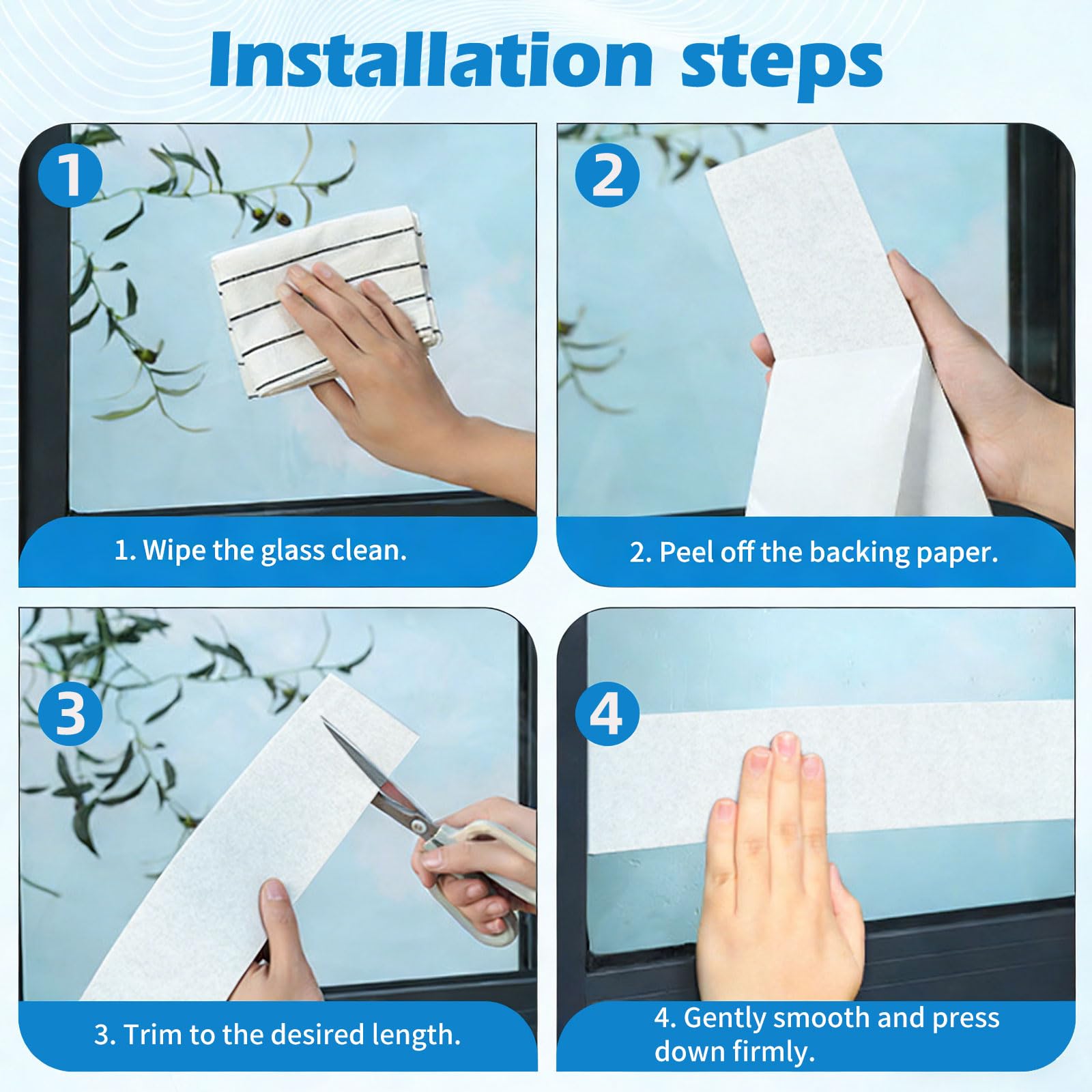 Installation steps

1

1. Wipe the glass clean.

2

2. Peel off the backing paper.

3

3. Trim to the desired length.

4

4. Gently smooth and press down firmly.