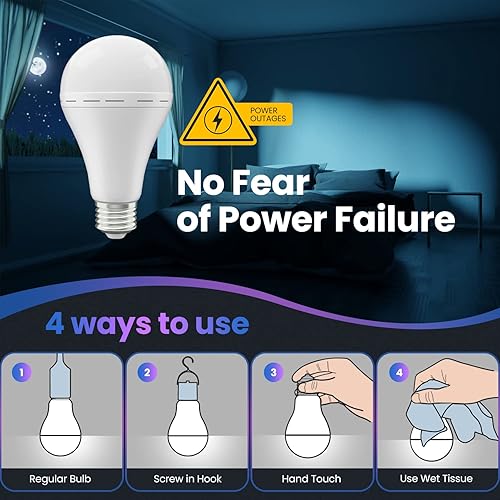 POWER OUTAGES

No Fear of Power Failure

4 ways to use

1
Regular Bulb

2
Screw in Hook

3
Hand Touch

4
Use Wet Tissue