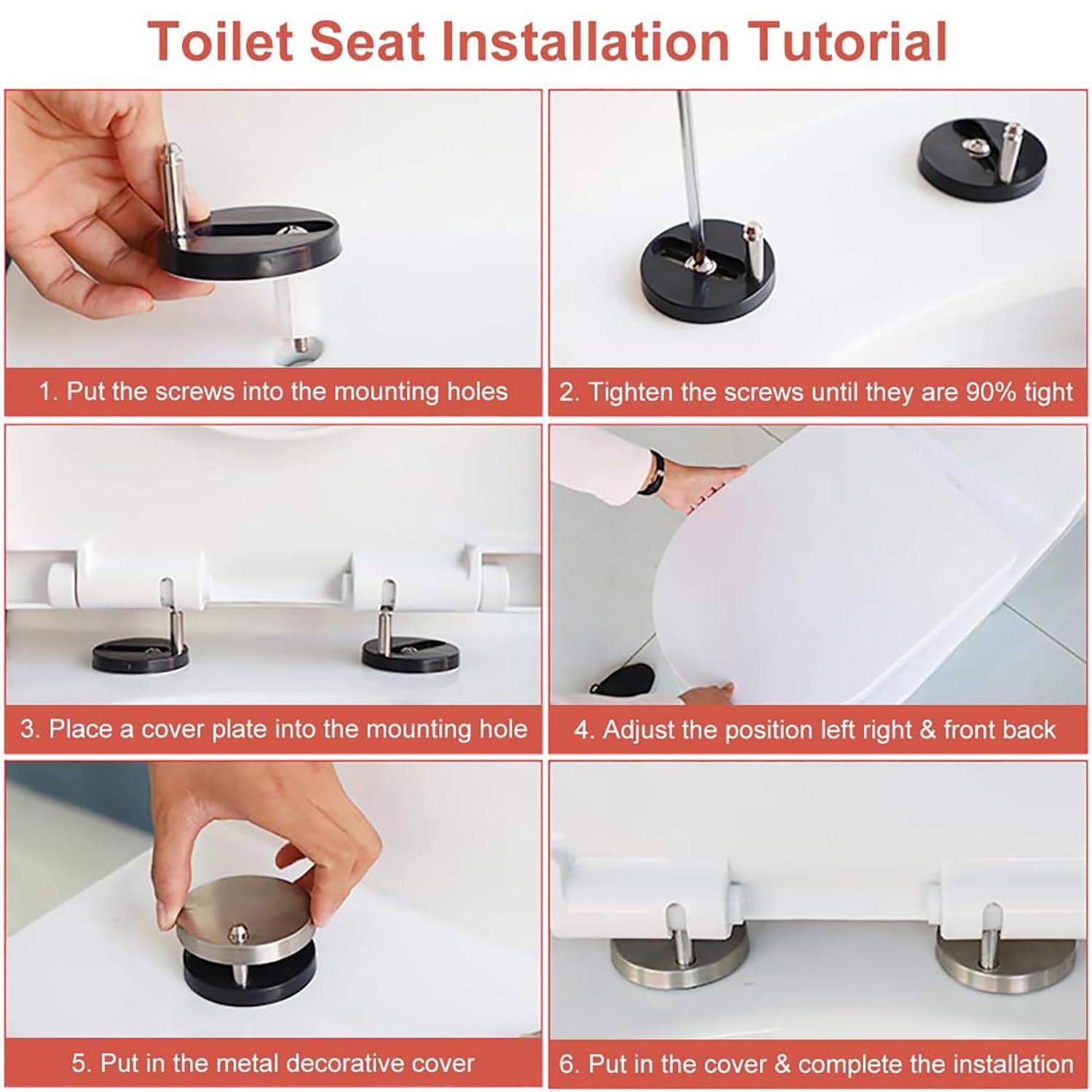 Toilet Seat Installation Tutorial

1. Put the screws into the mounting holes

2. Tighten the screws until they are 90% tight

3. Place a cover plate into the mounting hole

4. Adjust the position left right & front back

5. Put in the metal decorative cover

6. Put in the cover & complete the installation