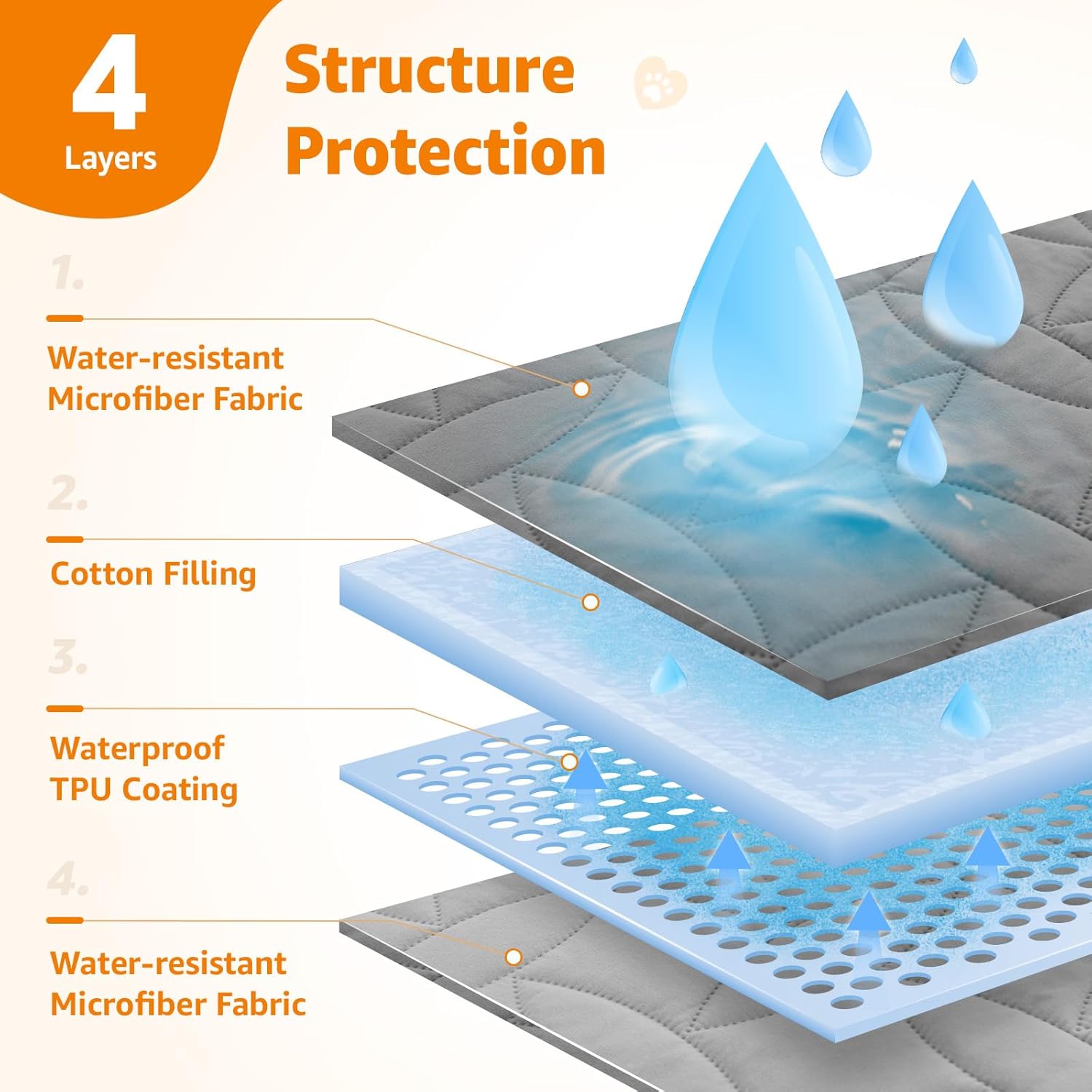 4
Layers

Structure
Protection

1.
Water-resistant
Microfiber Fabric

2.
Cotton Filling

3.
Waterproof
TPU Coating

4.
Water-resistant
Microfiber Fabric