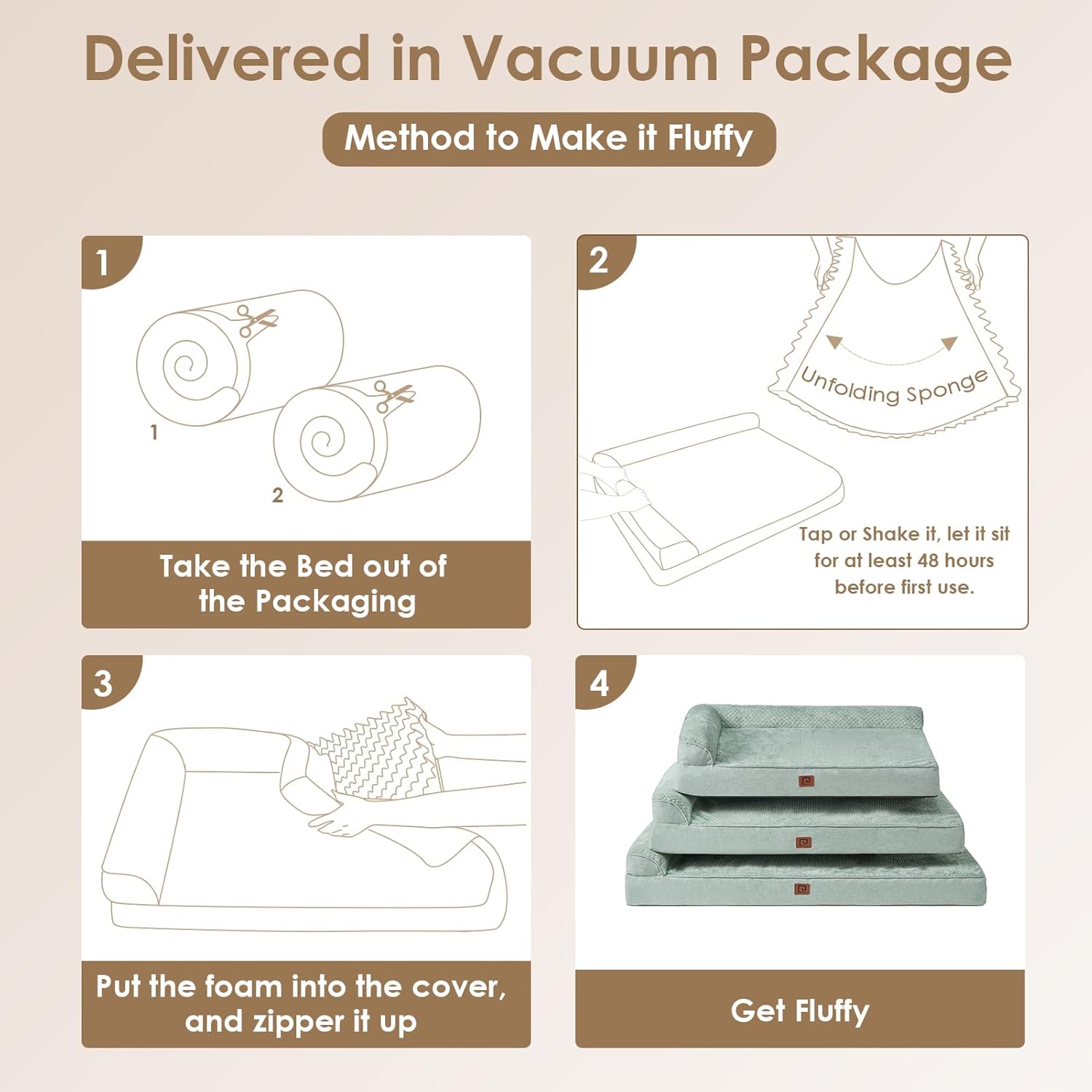 Delivered in Vacuum Package

Method to Make it Fluffy

1

1

2

Take the Bed out of the Packaging

2

Unfolding Sponge

Tap or Shake it, let it sit for at least 48 hours before first use.

3

Put the foam into the cover, and zipper it up

4

Get Fluffy