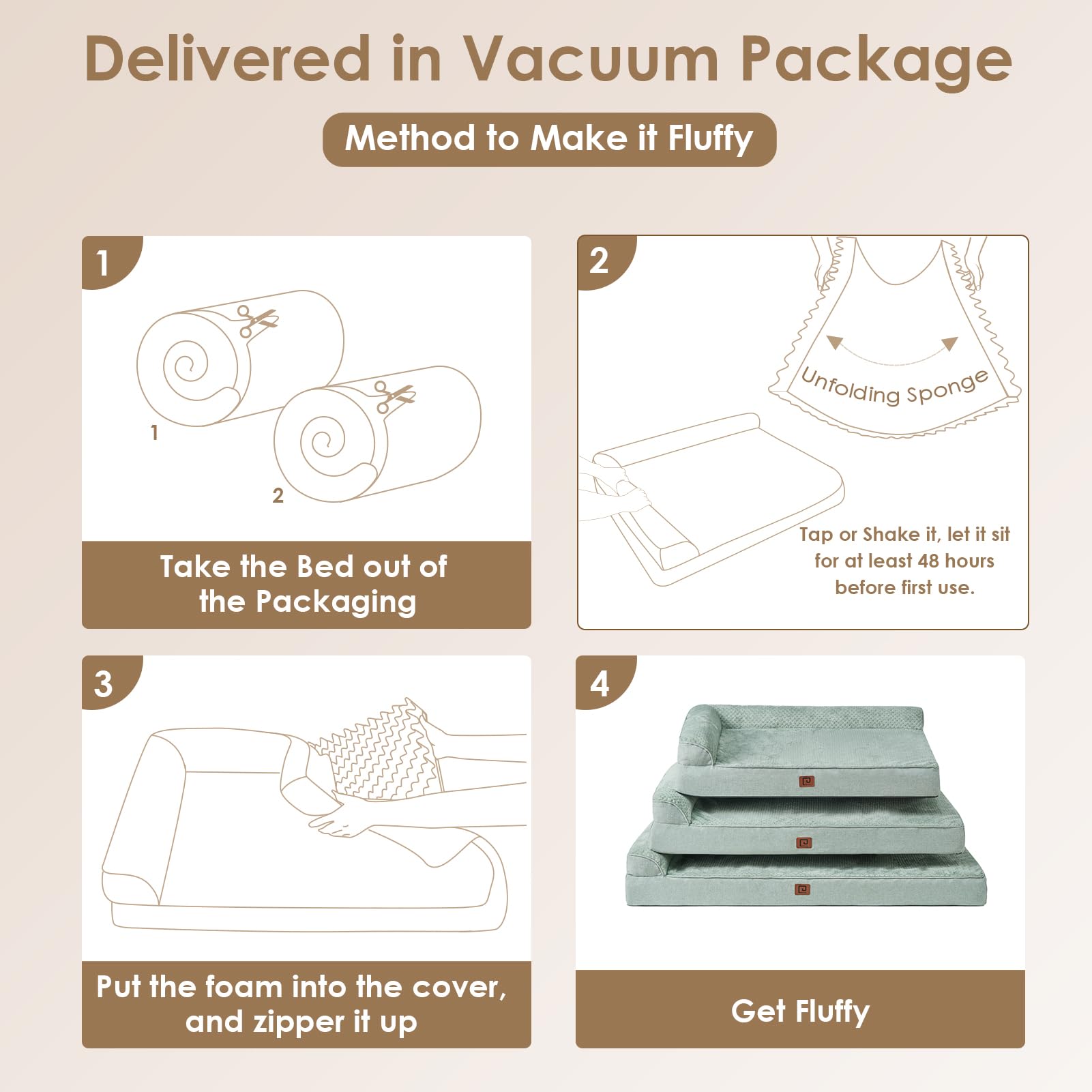 Delivered in Vacuum Package

Method to Make it Fluffy

1

1

2

Take the Bed out of the Packaging

2

Unfolding Sponge

Tap or Shake it, let it sit for at least 48 hours before first use.

3

Put the foam into the cover, and zipper it up

4

Get Fluffy