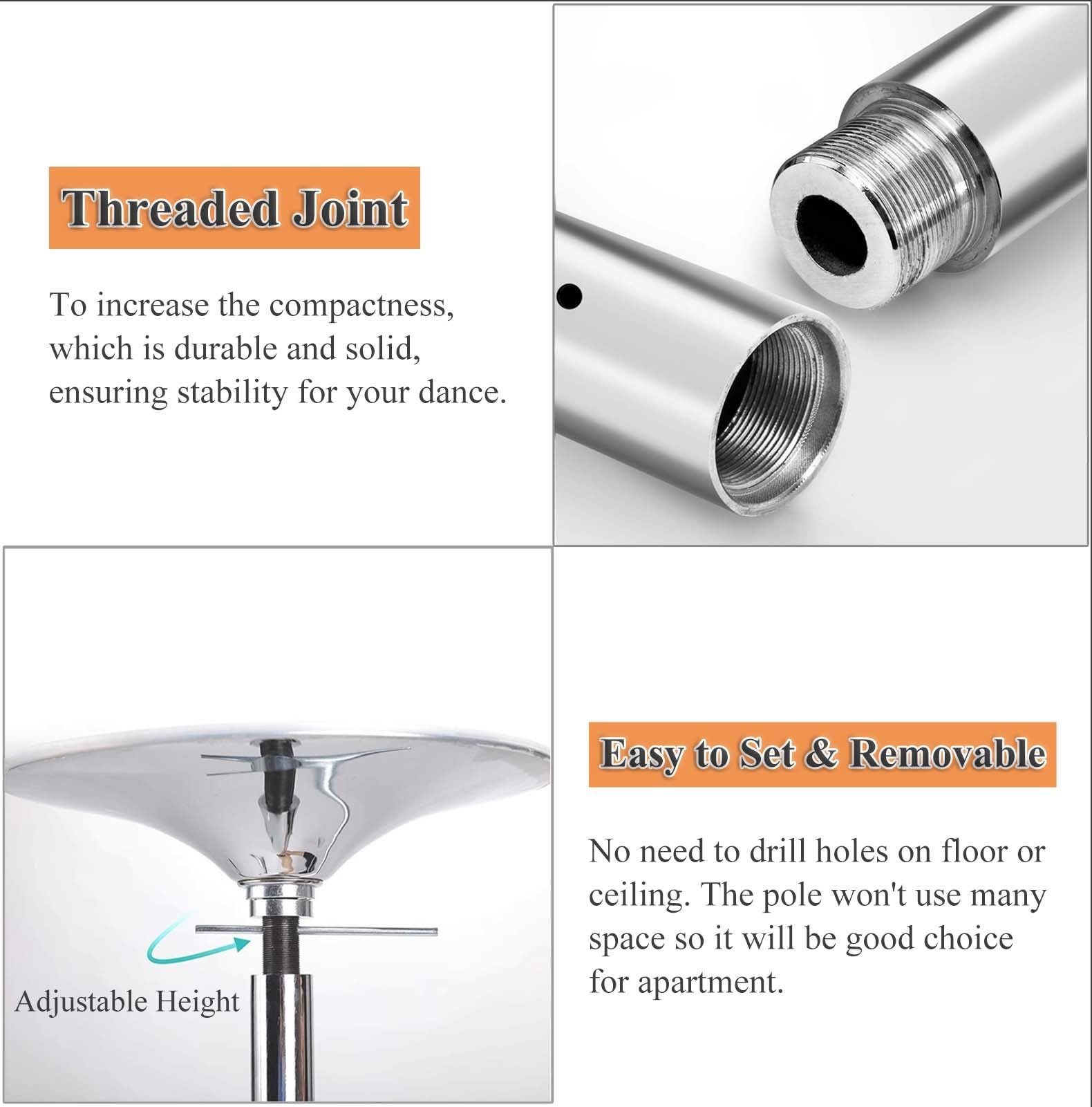 Threaded Joint

To increase the compactness, which is durable and solid, ensuring stability for your dance.

Adjustable Height

Easy to Set & Removable

No need to drill holes on floor or ceiling. The pole won't use many space so it will be good choice for apartment.