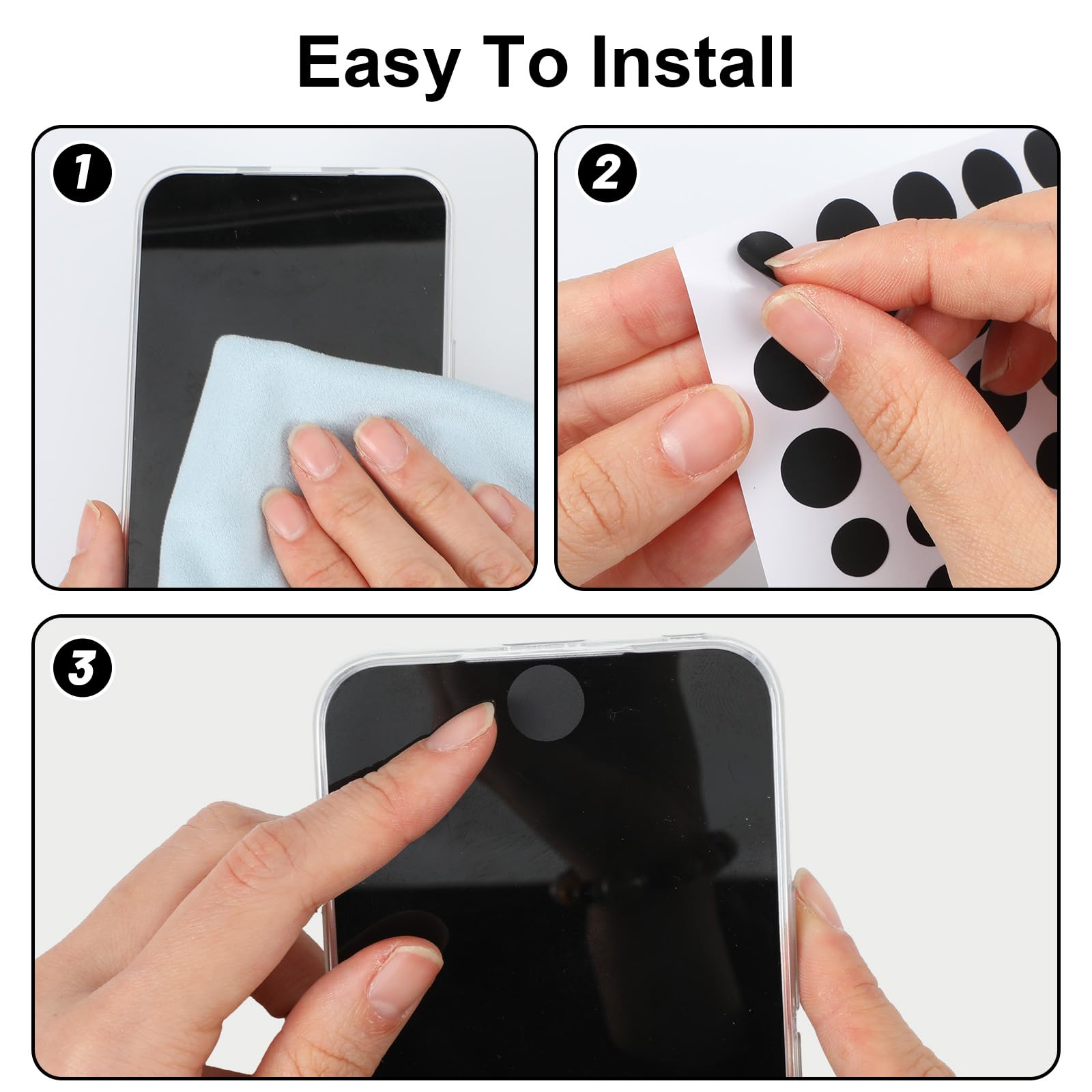 Easy To Install

1

2

3