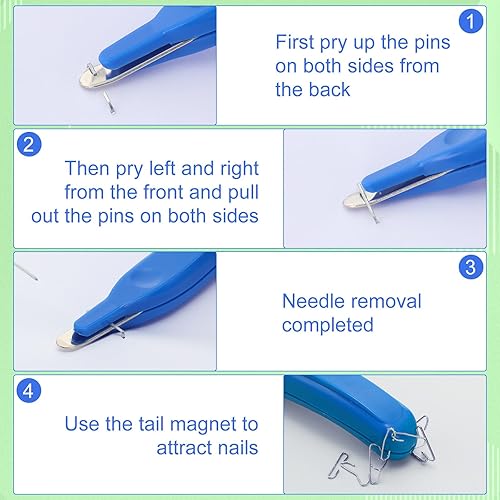 1

First pry up the pins on both sides from the back

2

Then pry left and right from the front and pull out the pins on both sides

3

Needle removal completed

4

Use the tail magnet to attract nails