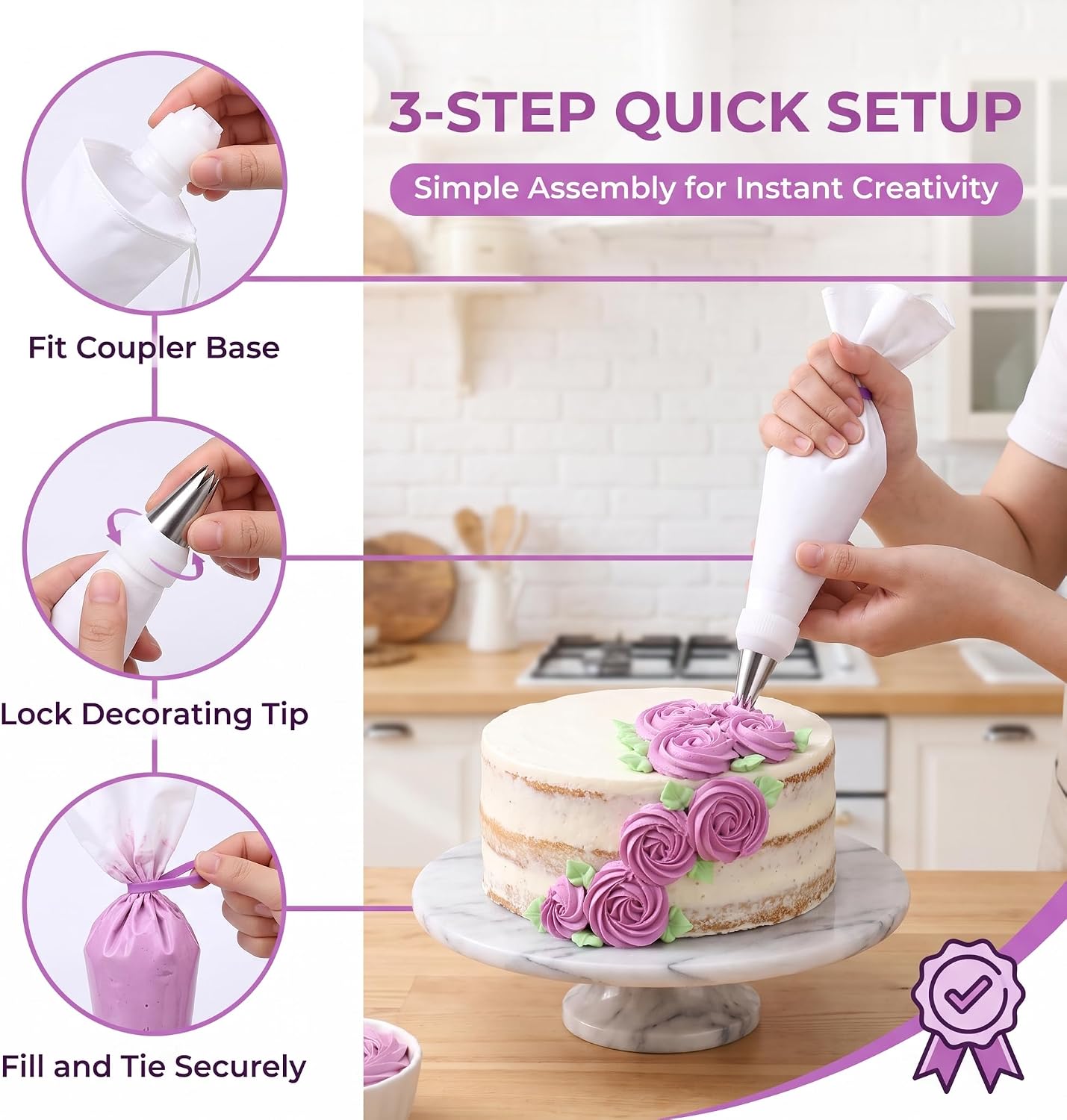 3-STEP QUICK SETUP

Simple Assembly for Instant Creativity

Fit Coupler Base

Lock Decorating Tip

Fill and Tie Securely