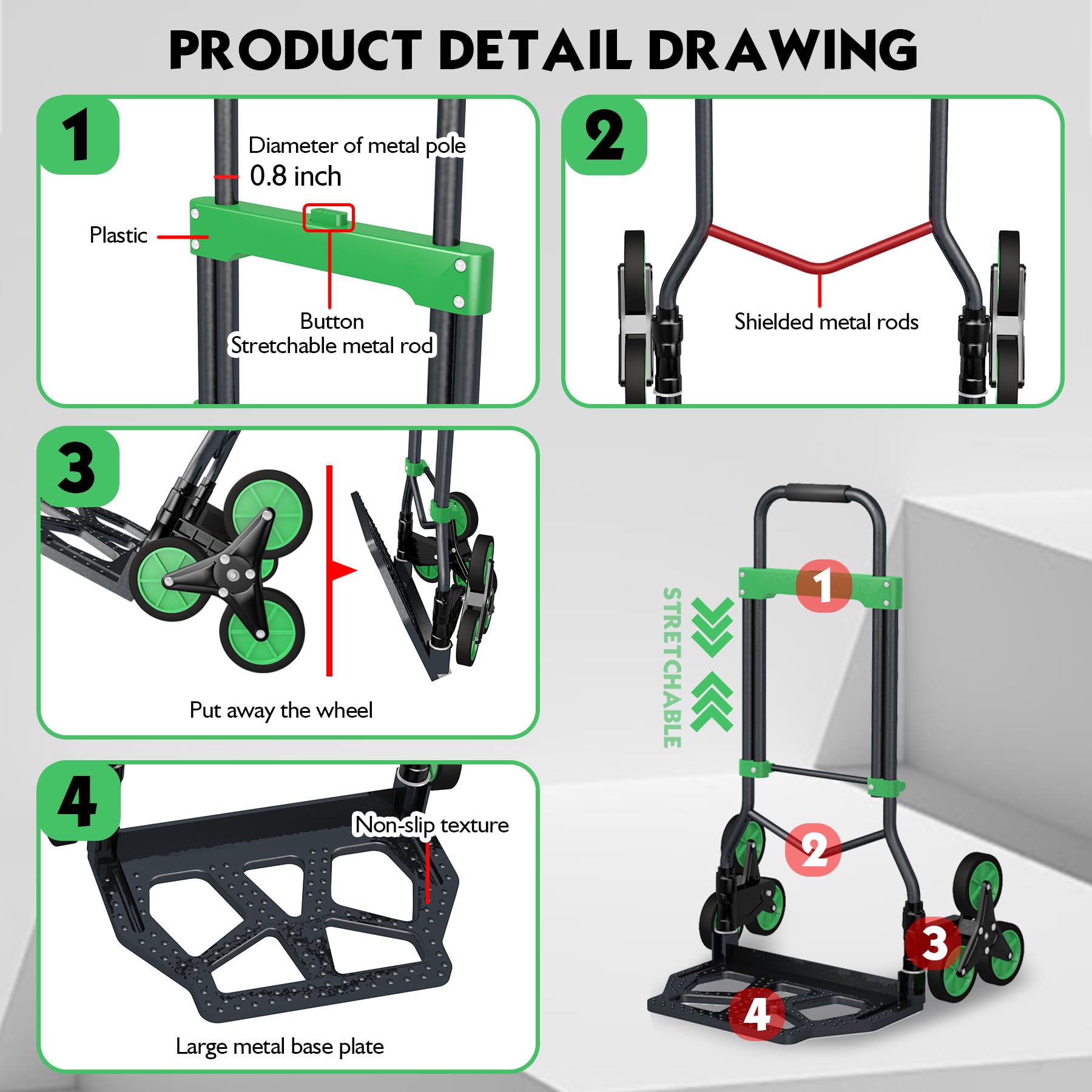 PRODUCT DETAIL DRAWING

1

Diameter of metal pole
0.8 inch

Plastic

Button
Stretchable metal rod

2

Shielded metal rods

3

Put away the wheel

4

Non-slip texture

Large metal base plate

STRETCHABLE

1
2
3
4