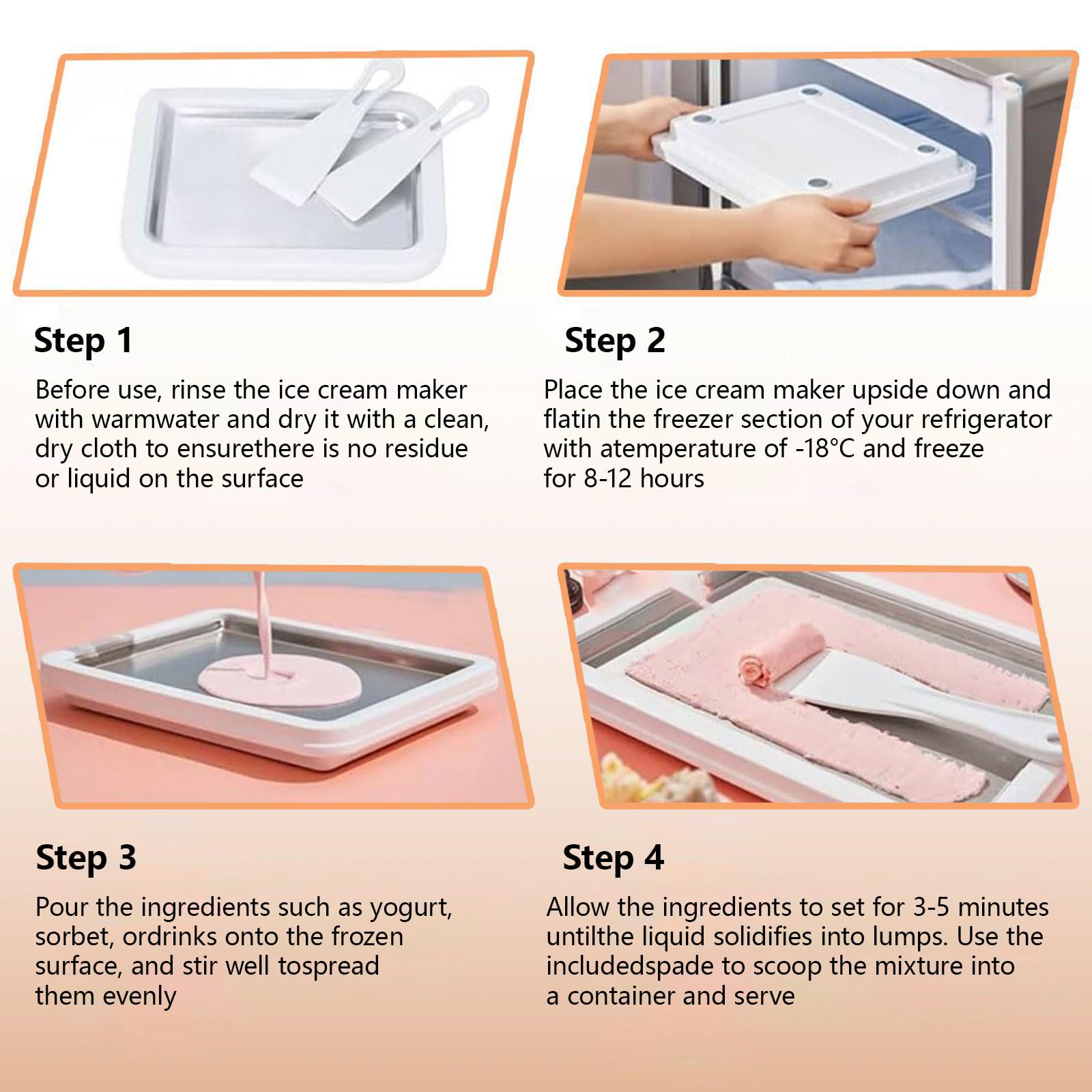 Step 1

Before use, rinse the ice cream maker with warmwater and dry it with a clean, dry cloth to ensurethere is no residue or liquid on the surface

Step 2

Place the ice cream maker upside down and flatin the freezer section of your refrigerator with atemperature of -18°C and freeze for 8-12 hours

Step 3

Pour the ingredients such as yogurt, sorbet, ordrinks onto the frozen surface, and stir well tospread them evenly

Step 4

Allow the ingredients to set for 3-5 minutes untilthe liquid solidifies into lumps. Use the includedspade to scoop the mixture into a container and serve