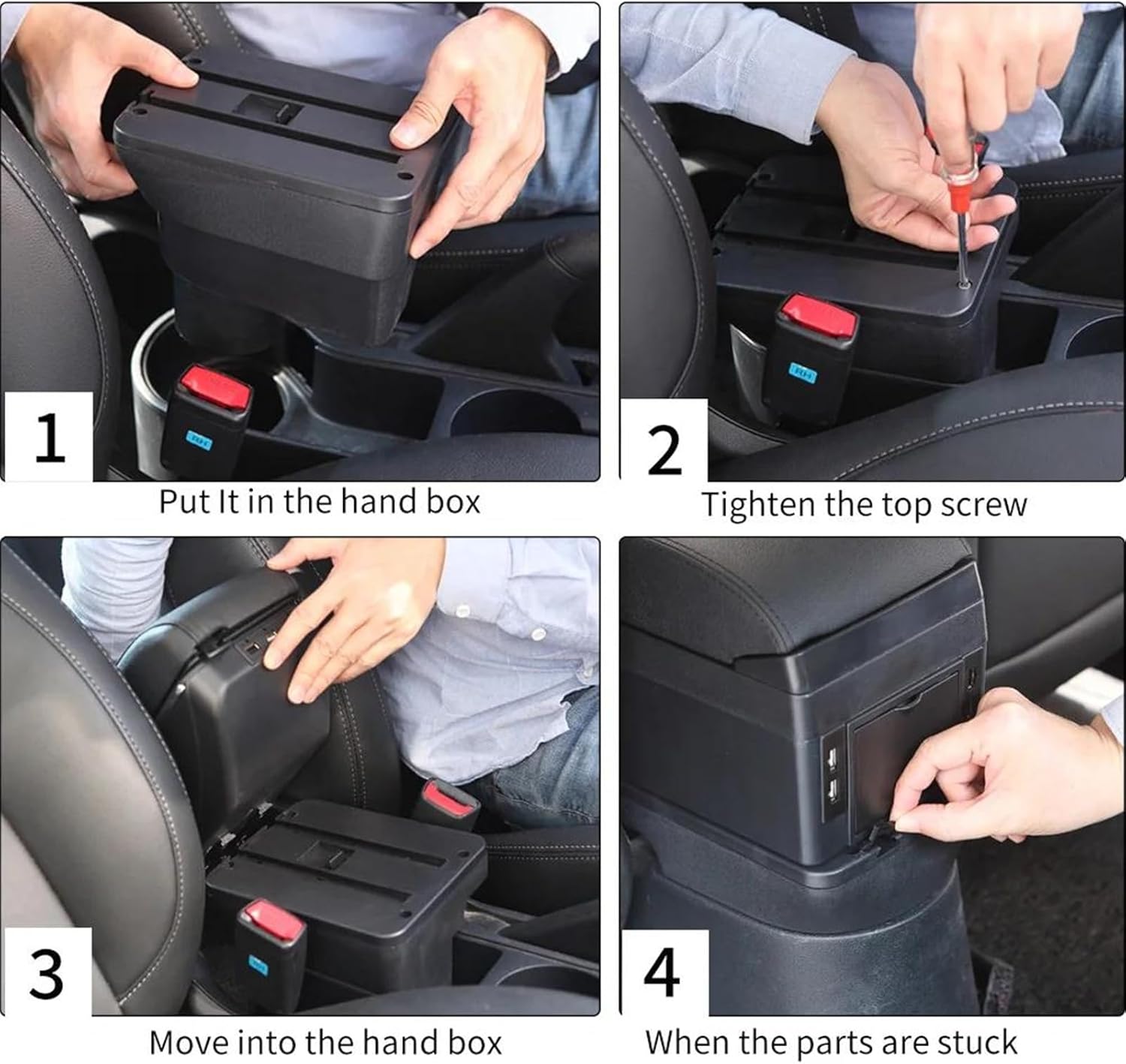 1

Put It in the hand box

2

Tighten the top screw

3

Move into the hand box

4

When the parts are stuck