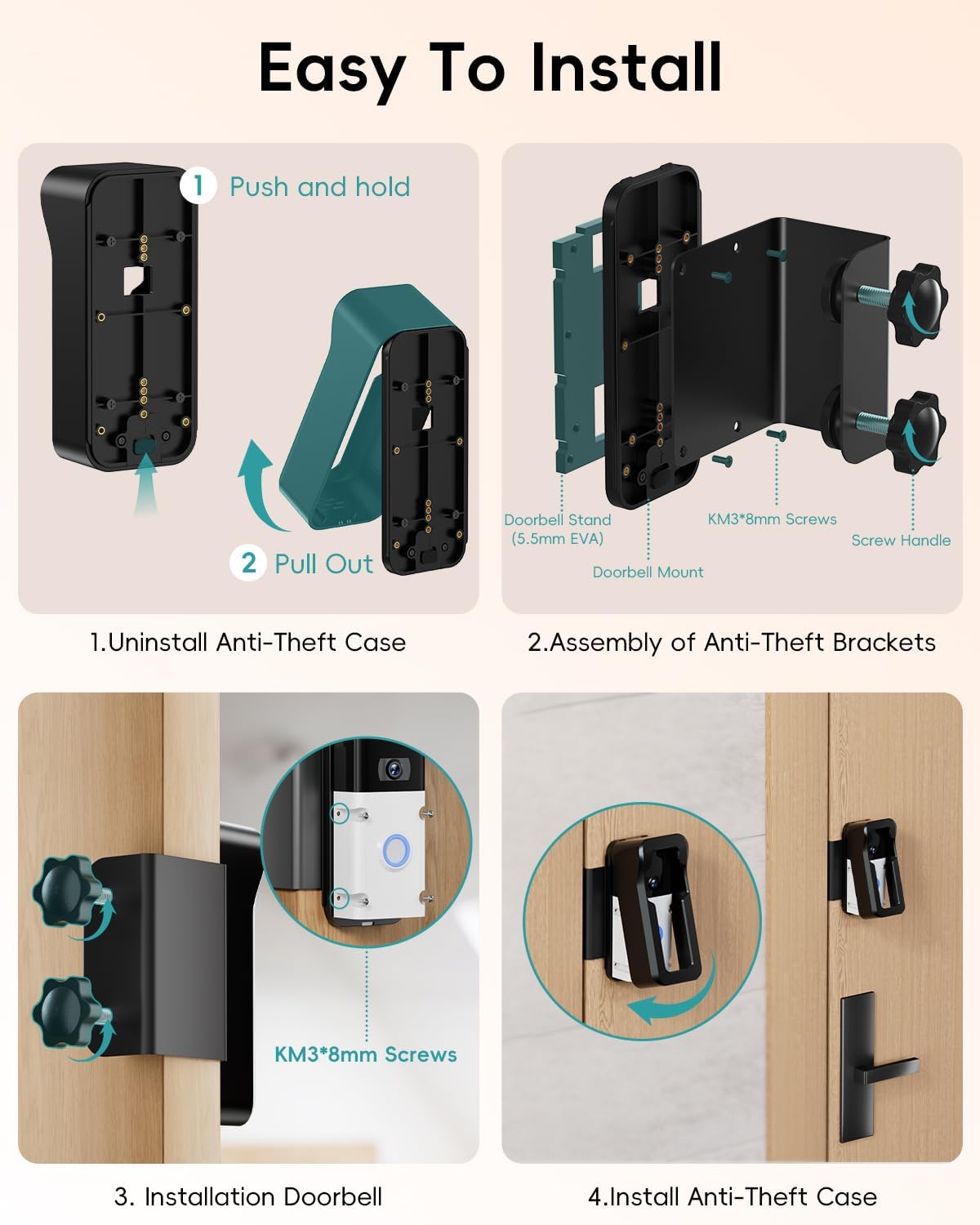 Easy To Install

1 Push and hold

2 Pull Out

1.Uninstall Anti-Theft Case

Doorbell Stand (5.5mm EVA)

Doorbell Mount

KM3*8mm Screws

Screw Handle

2.Assembly of Anti-Theft Brackets

KM3*8mm Screws

3. Installation Doorbell

4.Install Anti-Theft Case