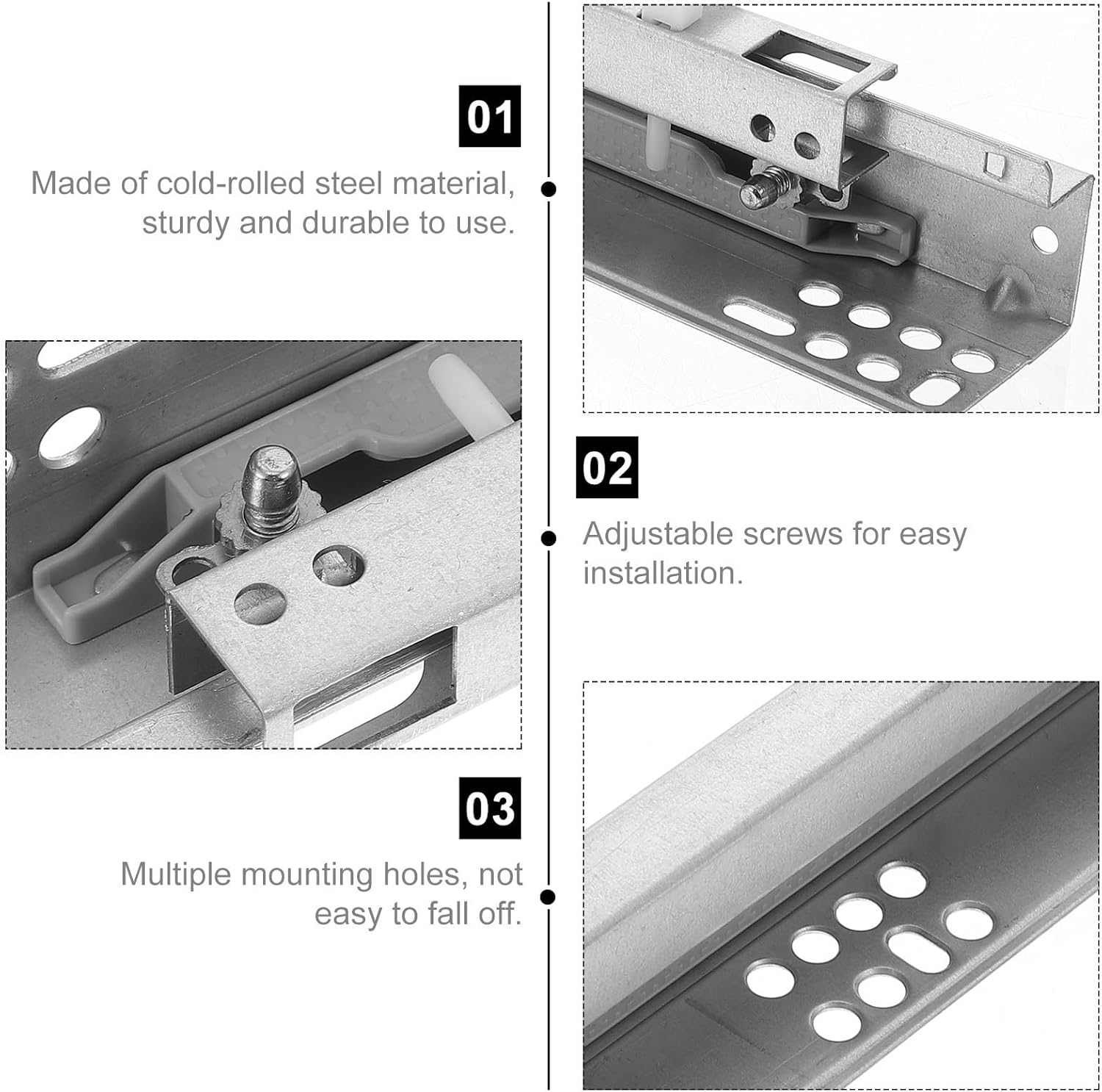 01

Made of cold-rolled steel material, sturdy and durable to use.

02

Adjustable screws for easy installation.

03

Multiple mounting holes, not easy to fall off.