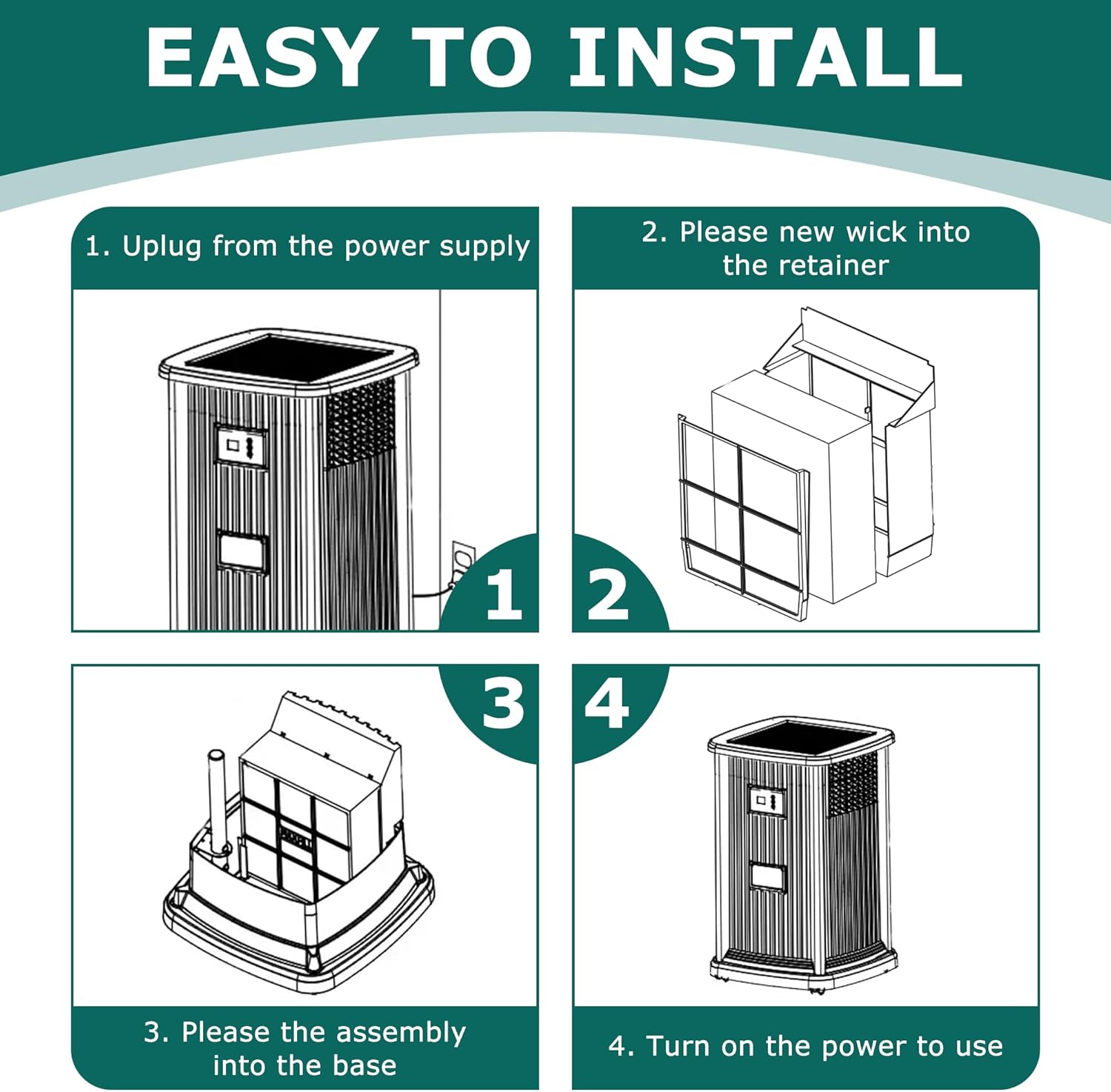 EASY TO INSTALL

1. Uplug from the power supply

1

2. Please new wick into the retainer

2

3

3. Please the assembly into the base

4

4. Turn on the power to use