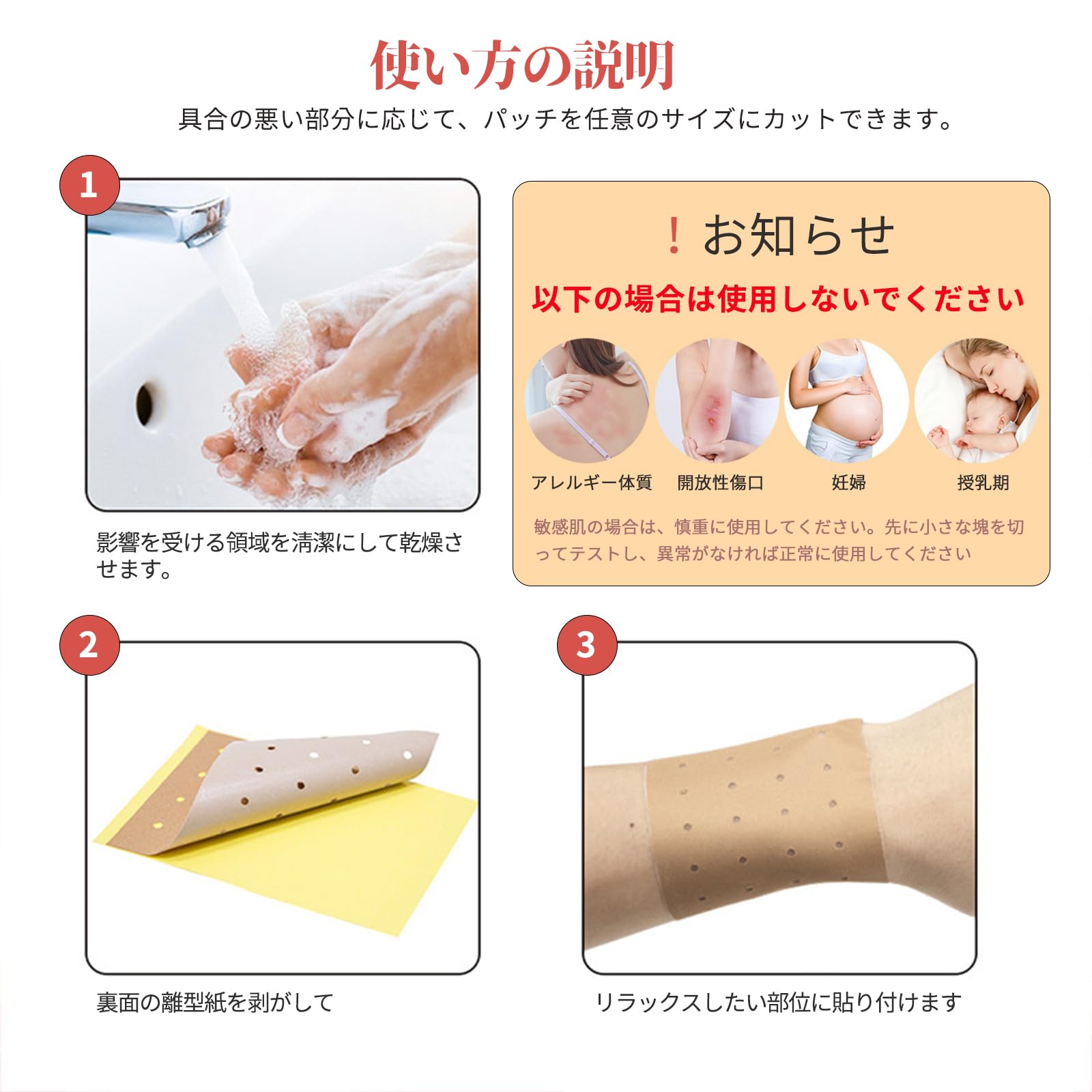 使い方の説明

具合の悪い部分に応じて、パッチを任意のサイズにカットできます。

1

影響を受ける領域を清潔にして乾燥させます。

！お知らせ

以下の場合は使用しないでください

アレルギー体質　開放性傷口　妊婦　授乳期

敏感肌の場合は、慎重に使用してください。先に小さな塊を切ってテストし、異常がなければ正常に使用してください

2

裏面の離型紙を剥がして

3

リラックスしたい部位に貼り付けます