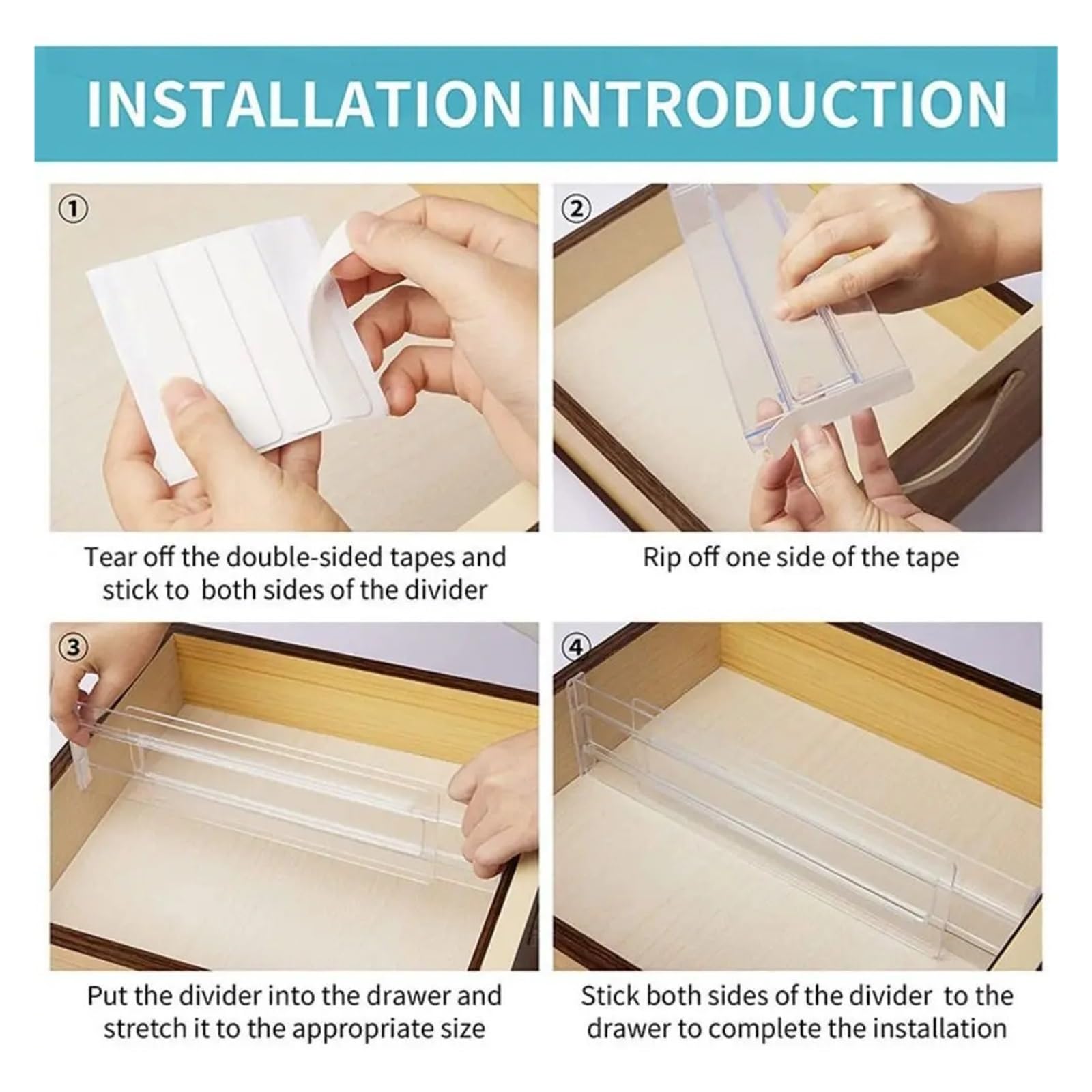 INSTALLATION INTRODUCTION

①

Tear off the double-sided tapes and stick to both sides of the divider

②

Rip off one side of the tape

③

Put the divider into the drawer and stretch it to the appropriate size

④

Stick both sides of the divider to the drawer to complete the installation