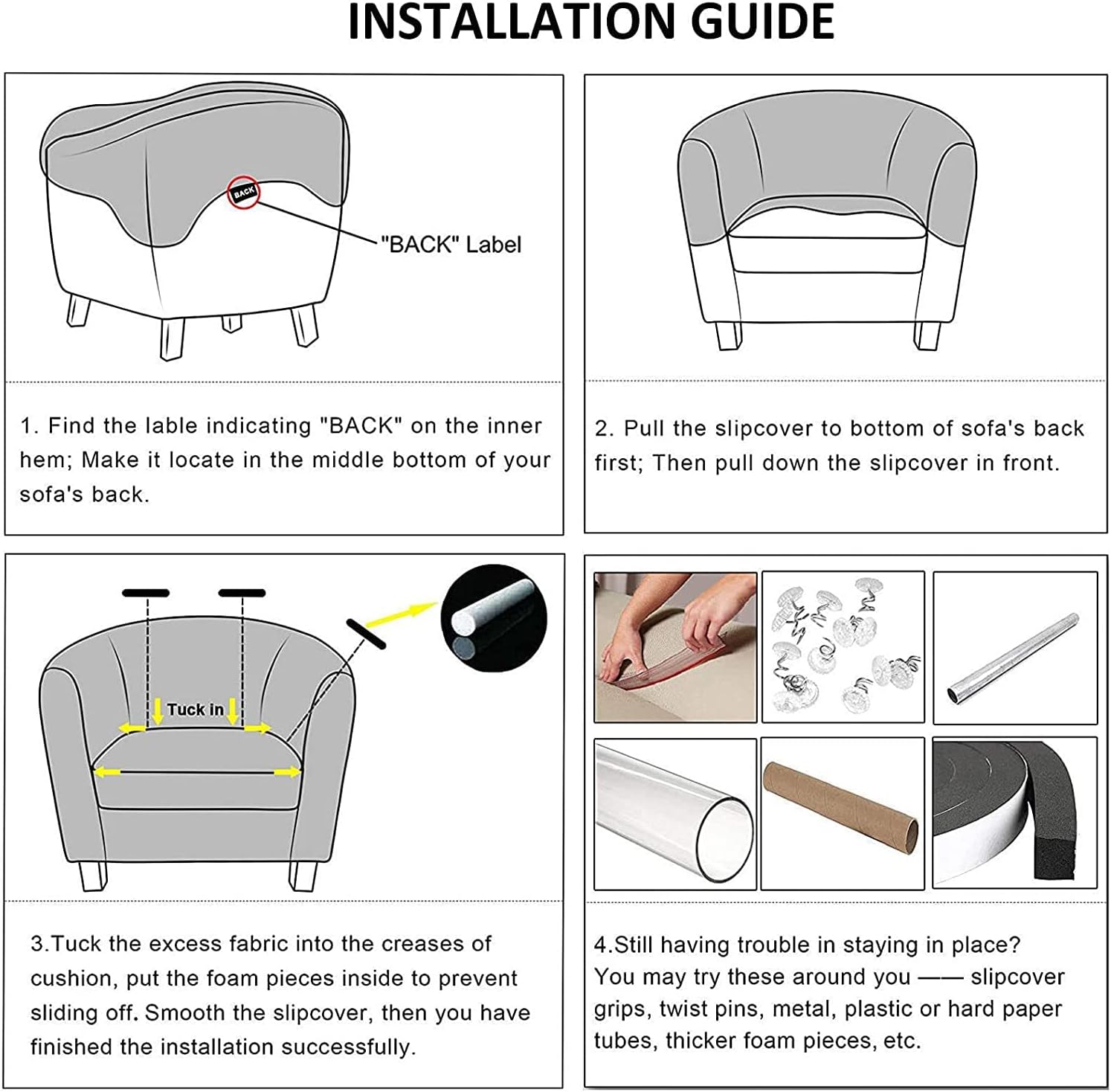 INSTALLATION GUIDE

BACK

"BACK" Label

1. Find the lable indicating "BACK" on the inner hem; Make it locate in the middle bottom of your sofa's back.

2. Pull the slipcover to bottom of sofa's back first; Then pull down the slipcover in front.

Tuck in

3.Tuck the excess fabric into the creases of cushion, put the foam pieces inside to prevent sliding off. Smooth the slipcover, then you have finished the installation successfully.

4.Still having trouble in staying in place? You may try these around you —— slipcover grips, twist pins, metal, plastic or hard paper tubes, thicker foam pieces, etc.