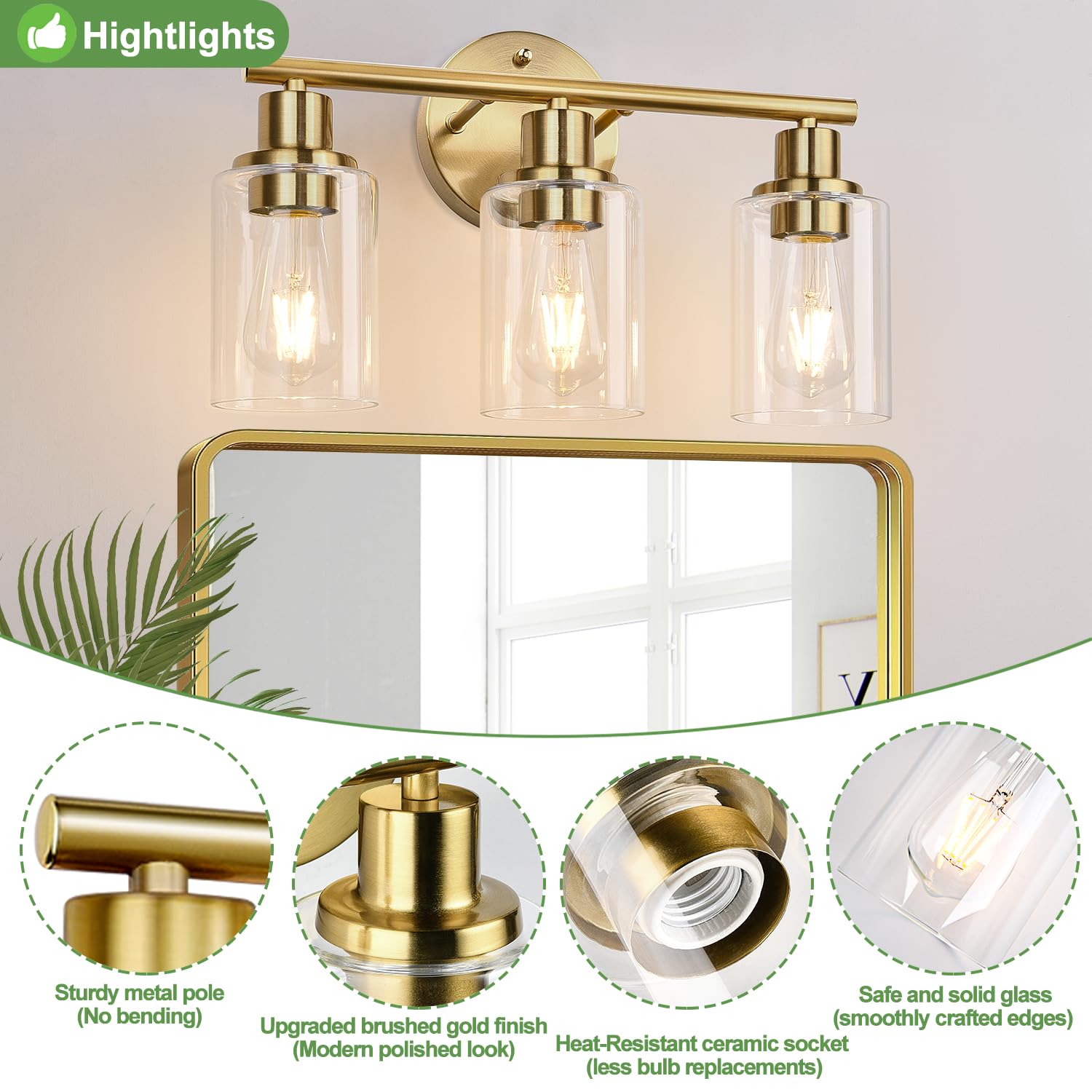 Hightlights

Sturdy metal pole
(No bending)

Upgraded brushed gold finish
(Modern polished look)

Heat-Resistant ceramic socket
(less bulb replacements)

Safe and solid glass
(smoothly crafted edges)