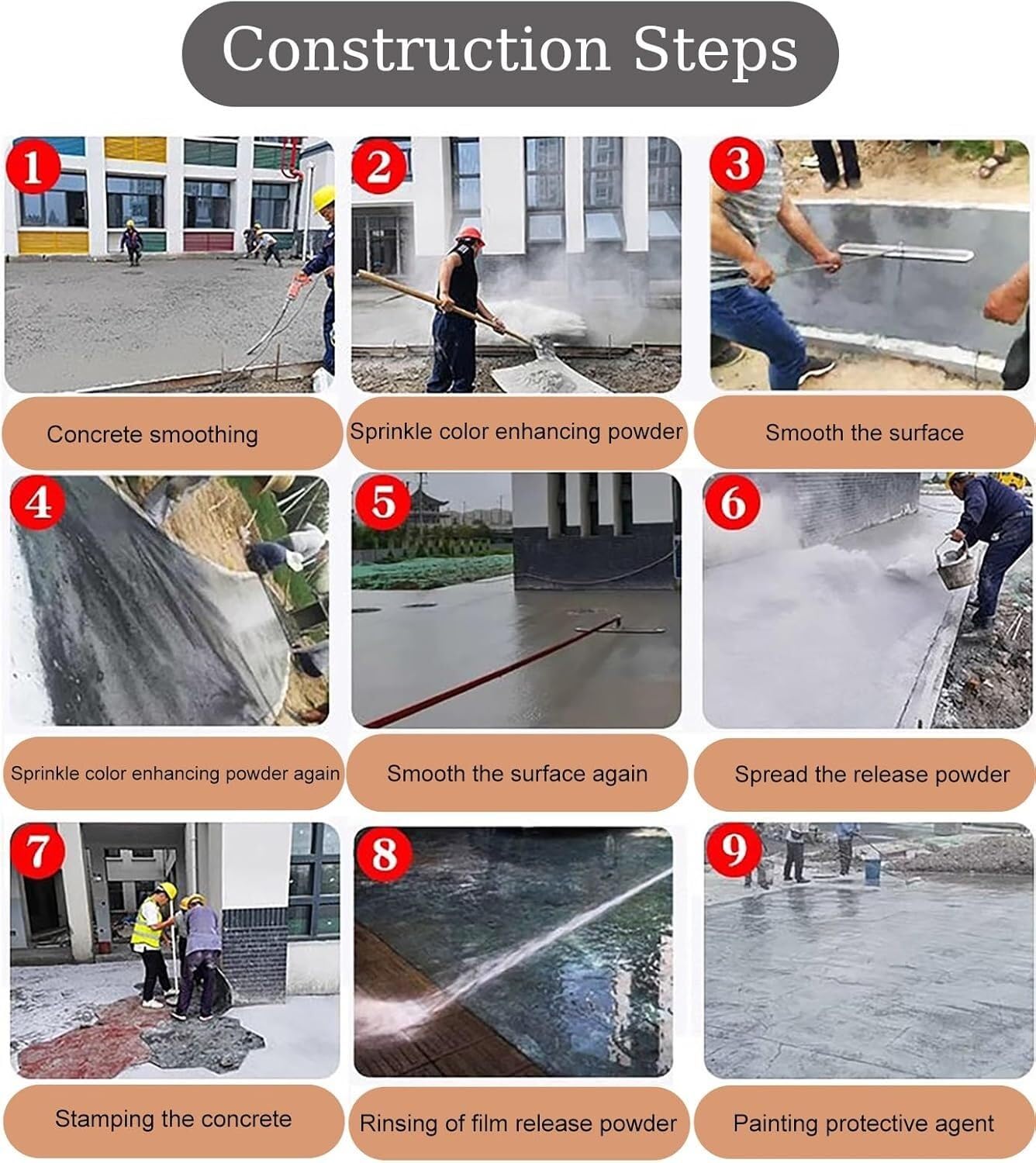 Construction Steps

1

Concrete smoothing

2

Sprinkle color enhancing powder

3

Smooth the surface

4

Sprinkle color enhancing powder again

5

Smooth the surface again

6

Spread the release powder

7

Stamping the concrete

8

Rinsing of film release powder

9

Painting protective agent