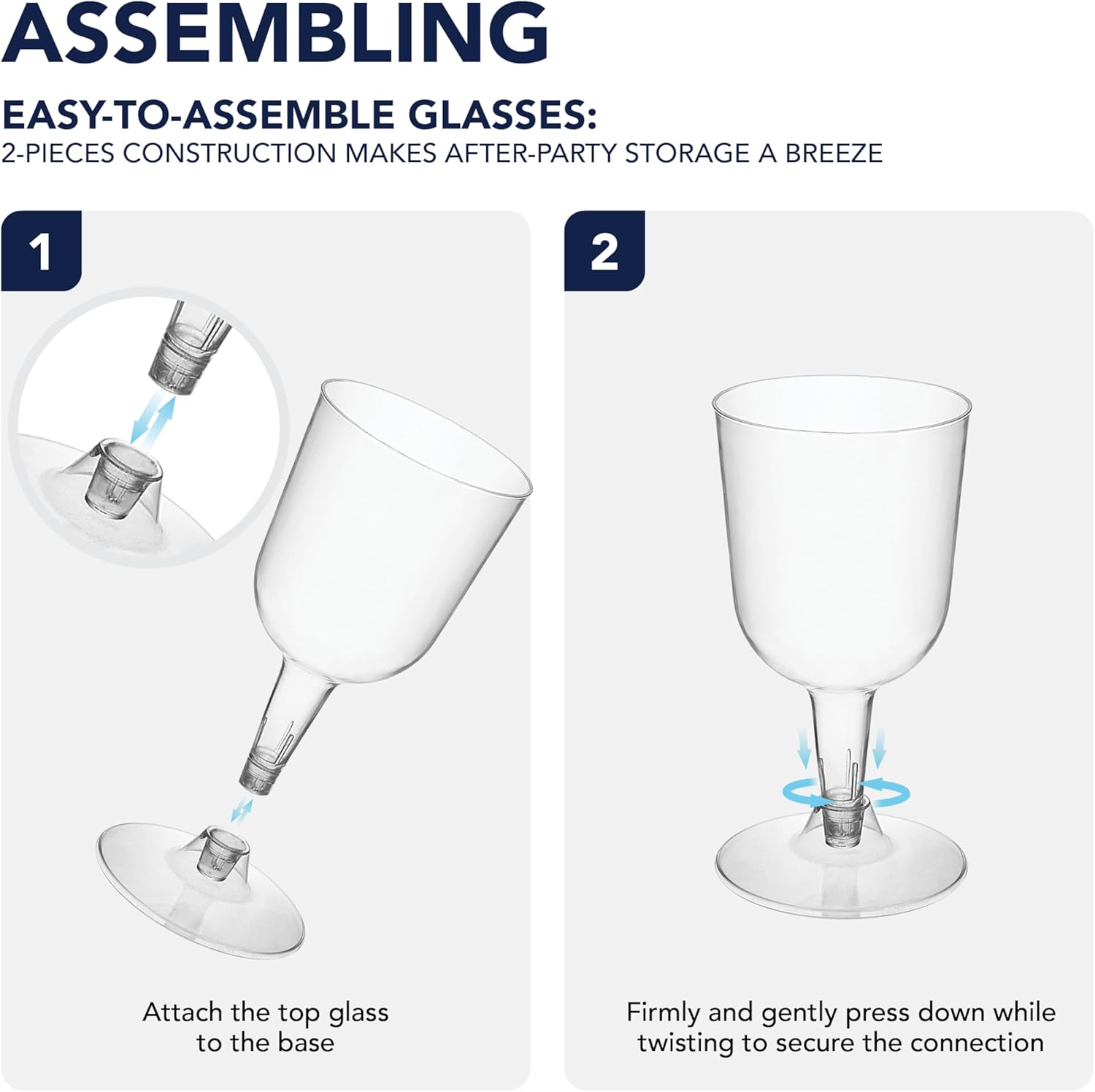 ASSEMBLING

EASY-TO-ASSEMBLE GLASSES:
2-PIECES CONSTRUCTION MAKES AFTER-PARTY STORAGE A BREEZE

1

Attach the top glass to the base

2

Firmly and gently press down while twisting to secure the connection