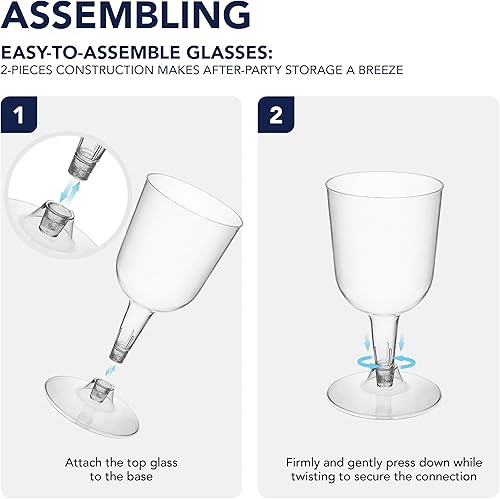 ASSEMBLING

EASY-TO-ASSEMBLE GLASSES:
2-PIECES CONSTRUCTION MAKES AFTER-PARTY STORAGE A BREEZE

1

Attach the top glass to the base

2

Firmly and gently press down while twisting to secure the connection