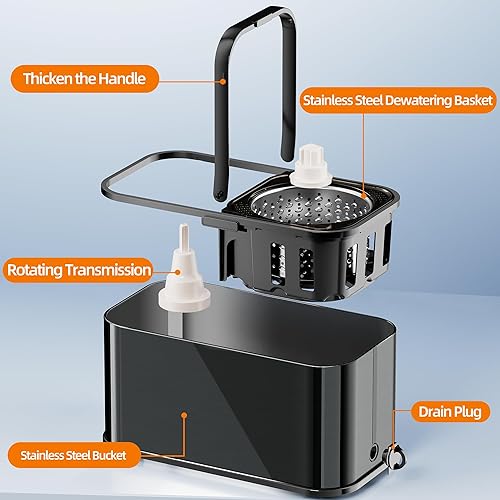 Thicken the Handle

Stainless Steel Dewatering Basket

Rotating Transmission

Drain Plug

Stainless Steel Bucket