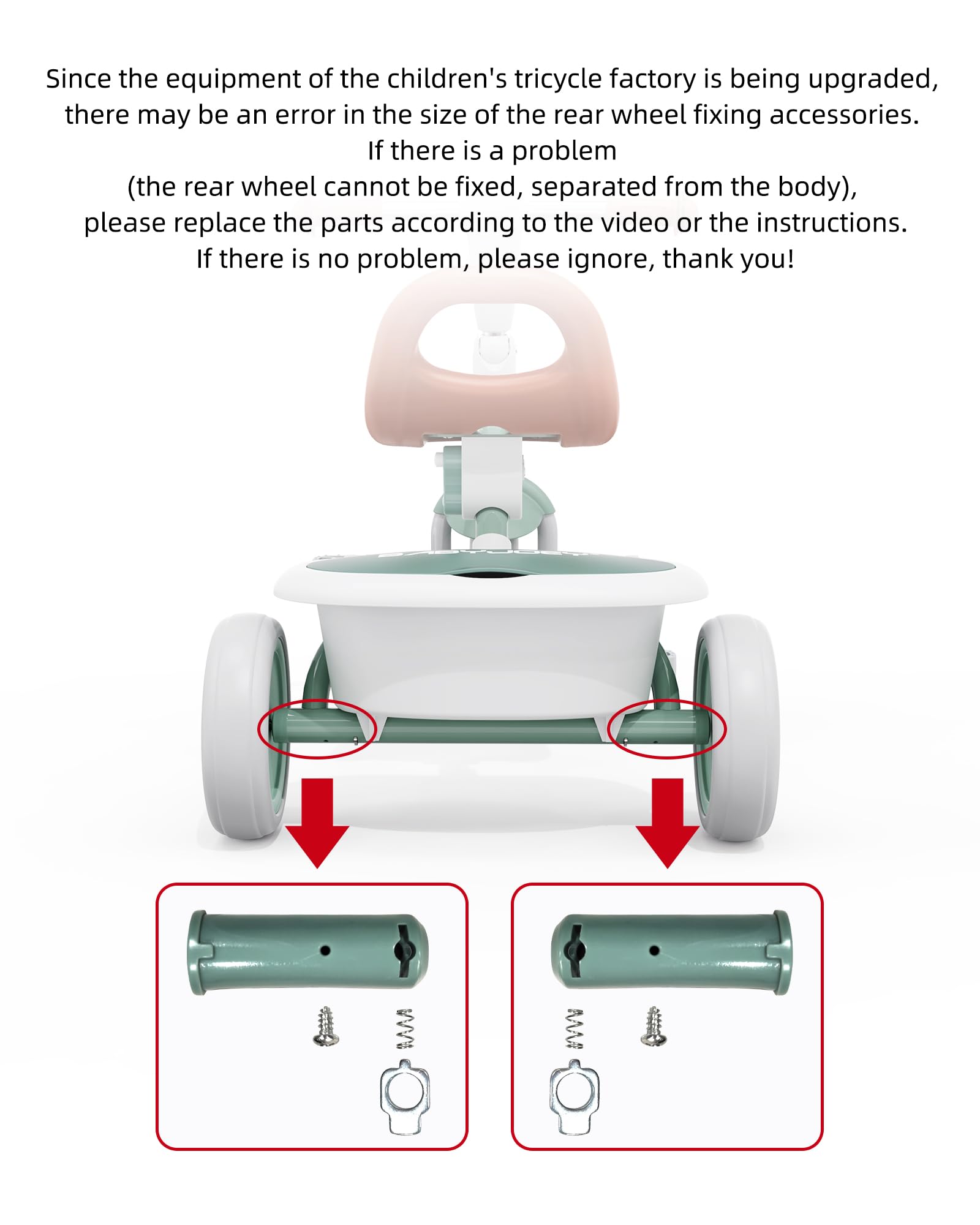 Since the equipment of the children's tricycle factory is being upgraded, there may be an error in the size of the rear wheel fixing accessories.
If there is a problem
(the rear wheel cannot be fixed, separated from the body),
please replace the parts according to the video or the instructions.
If there is no problem, please ignore, thank you!