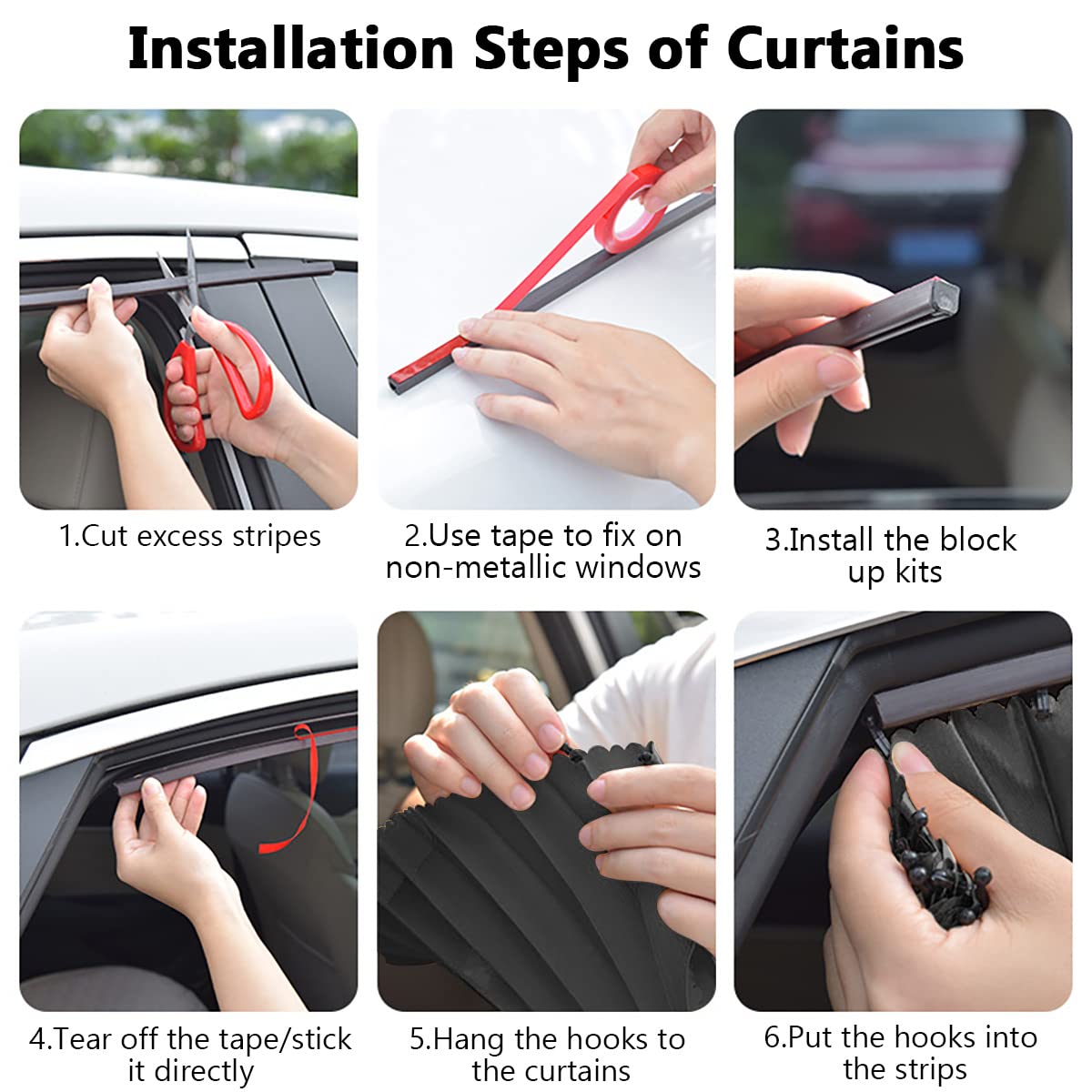 Installation Steps of Curtains

1.Cut excess stripes

2.Use tape to fix on non-metallic windows

3.Install the block up kits

4.Tear off the tape/stick it directly

5.Hang the hooks to the curtains

6.Put the hooks into the strips