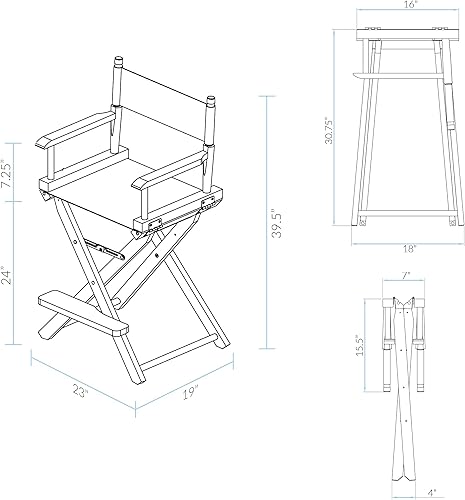 7.25"
24"
23"
19"
39.5"
16"
30.75"
18"
7"
15.5"
4"