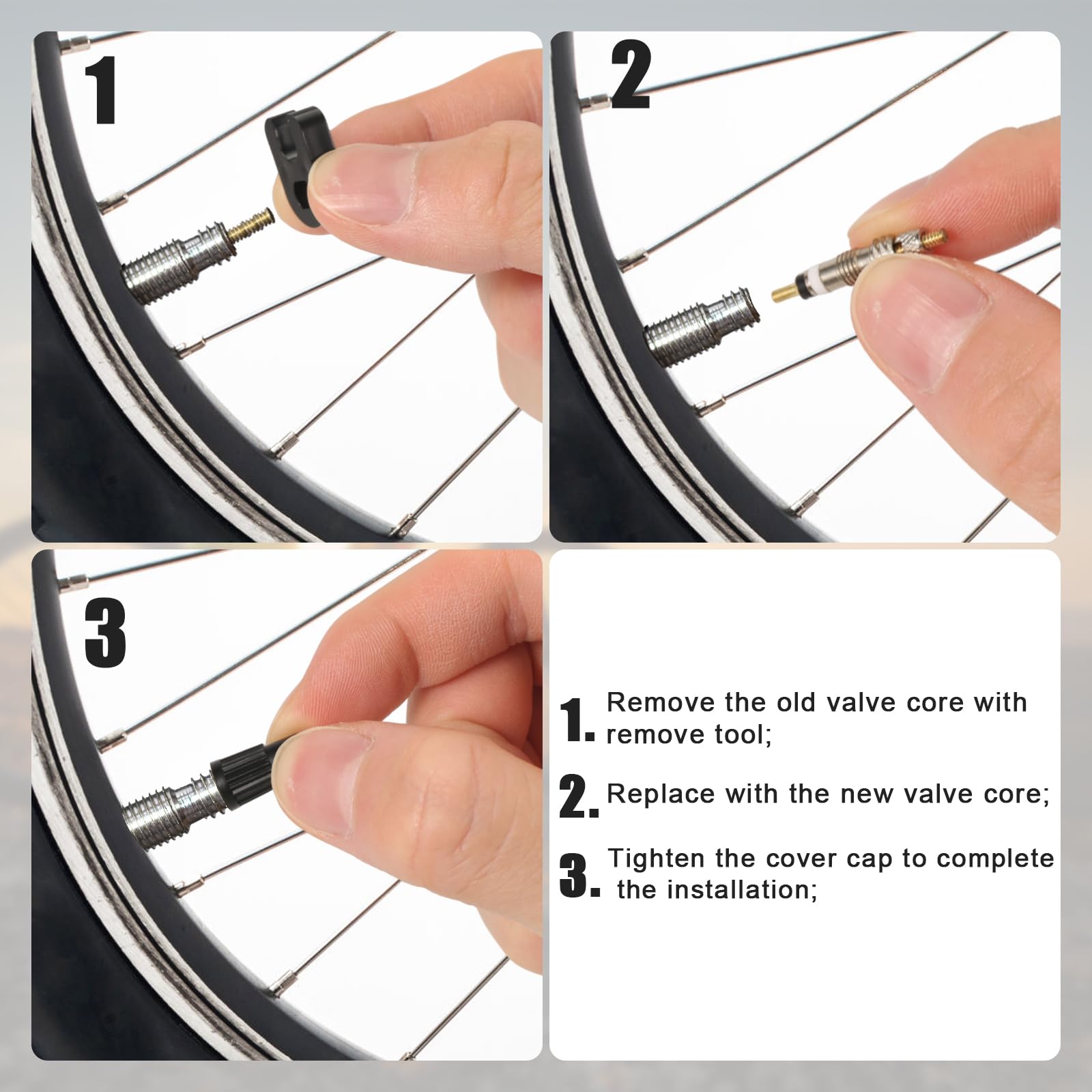 1

2

3

1. Remove the old valve core with remove tool;

2. Replace with the new valve core;

3. Tighten the cover cap to complete the installation;