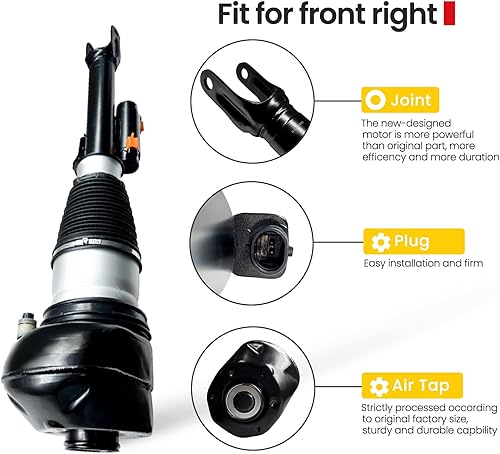 Fit for front right

Joint
The new-designed motor is more powerful than original part, more efficency and more duration

Plug
Easy installation and firm

Air Tap
Strictly processed according to original factory size, sturdy and durable capbility