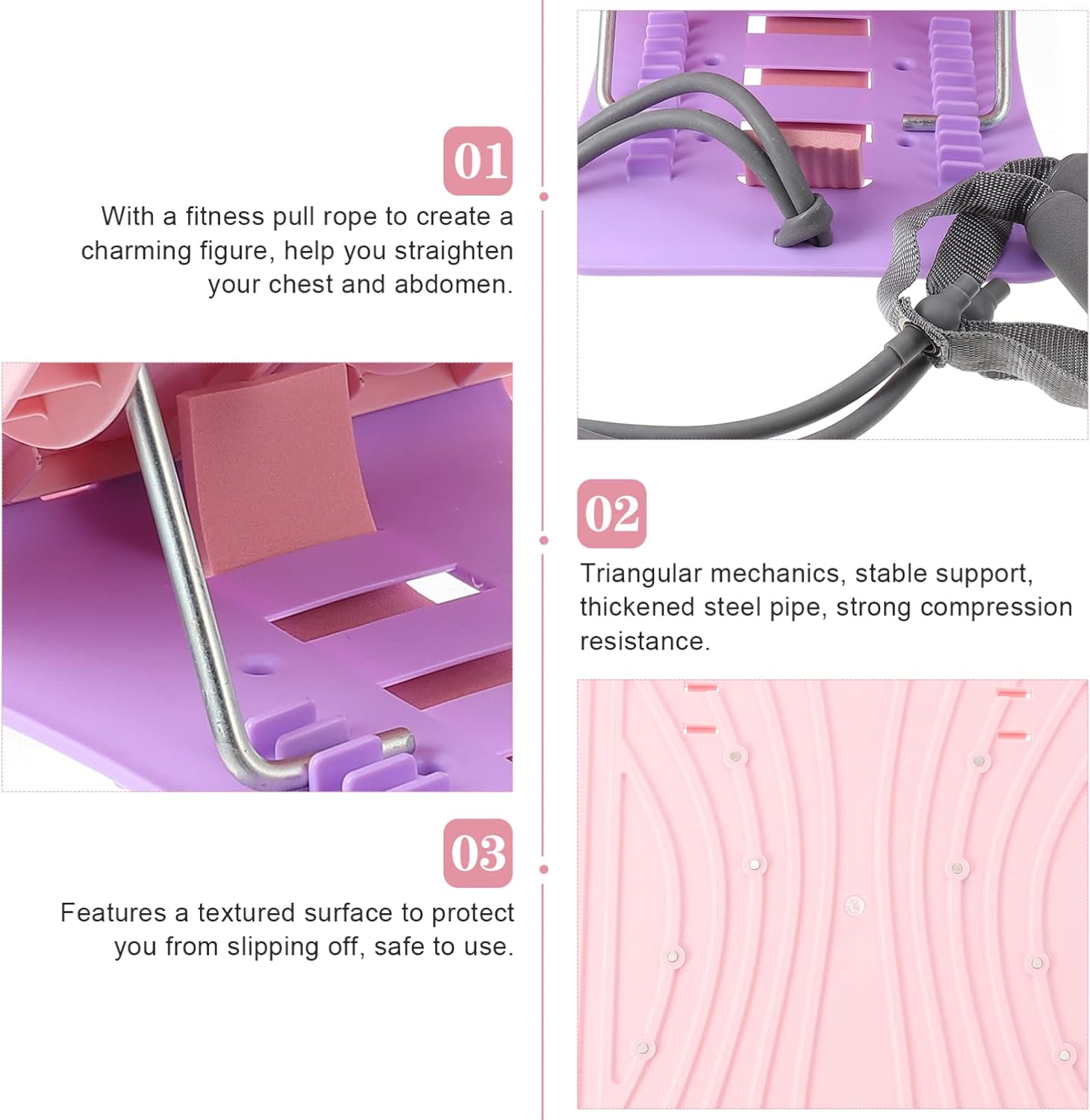 01

With a fitness pull rope to create a charming figure, help you straighten your chest and abdomen.

02

Triangular mechanics, stable support, thickened steel pipe, strong compression resistance.

03

Features a textured surface to protect you from slipping off, safe to use.