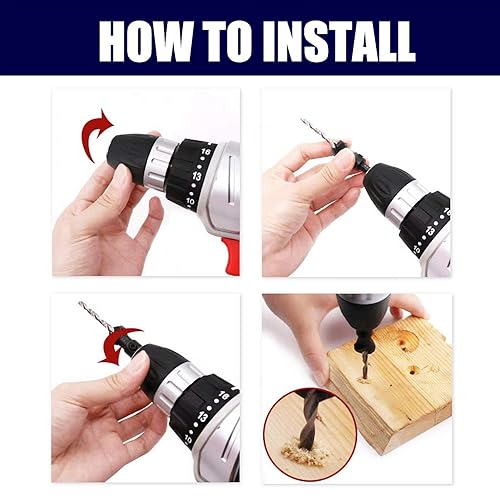 HOW TO INSTALL

16
13
10

16
13
10

16
13
10