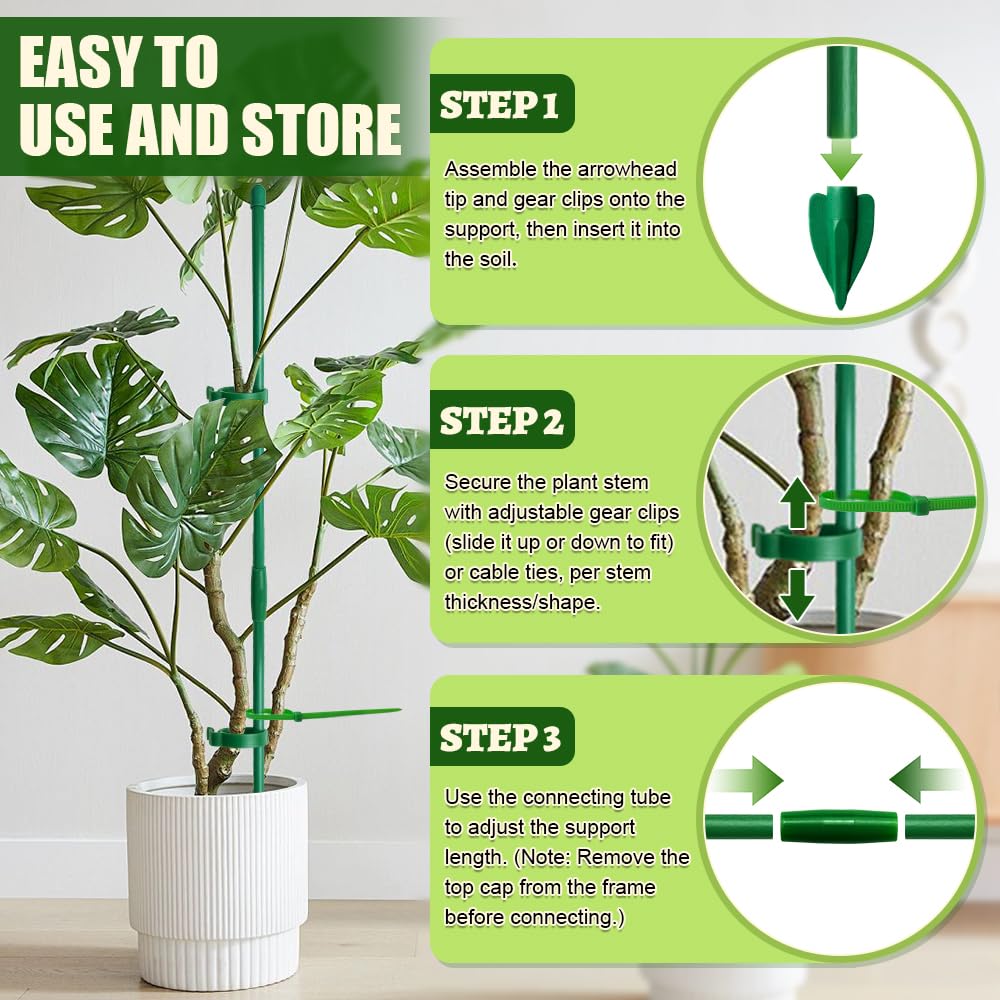 EASY TO USE AND STORE

STEP 1

Assemble the arrowhead tip and gear clips onto the support, then insert it into the soil.

STEP 2

Secure the plant stem with adjustable gear clips (slide it up or down to fit) or cable ties, per stem thickness/shape.

STEP 3

Use the connecting tube to adjust the support length. (Note: Remove the top cap from the frame before connecting.)