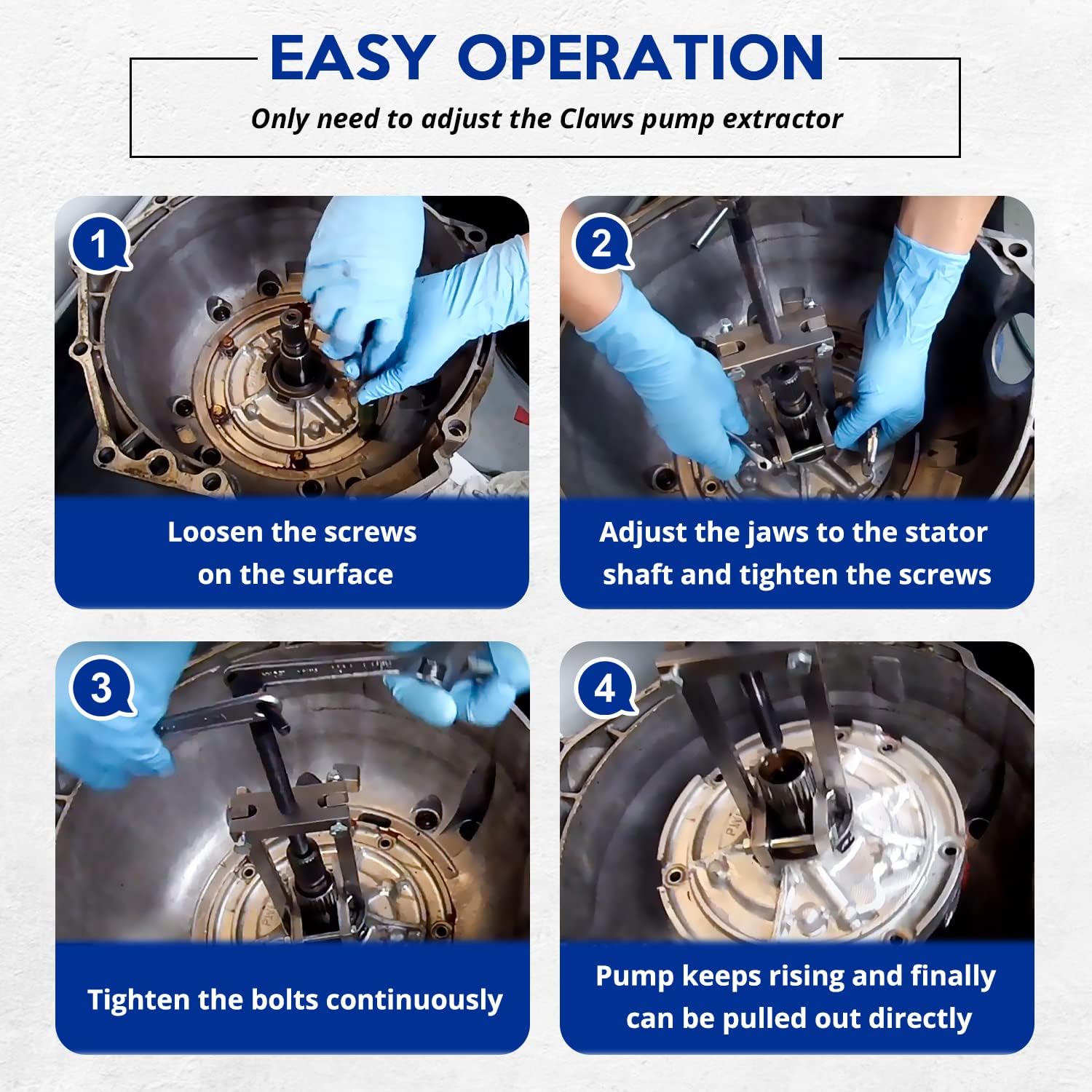 EASY OPERATION

Only need to adjust the Claws pump extractor

1

Loosen the screws on the surface

2

Adjust the jaws to the stator shaft and tighten the screws

3

Tighten the bolts continuously

4

Pump keeps rising and finally can be pulled out directly