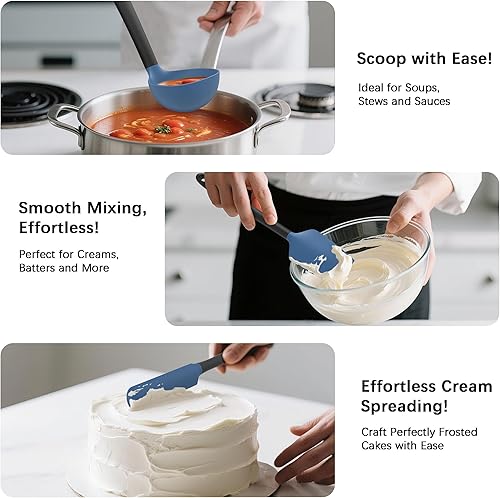 Scoop with Ease!

Ideal for Soups, Stews and Sauces

Smooth Mixing, Effortless!

Perfect for Creams, Batters and More

Effortless Cream Spreading!

Craft Perfectly Frosted Cakes with Ease