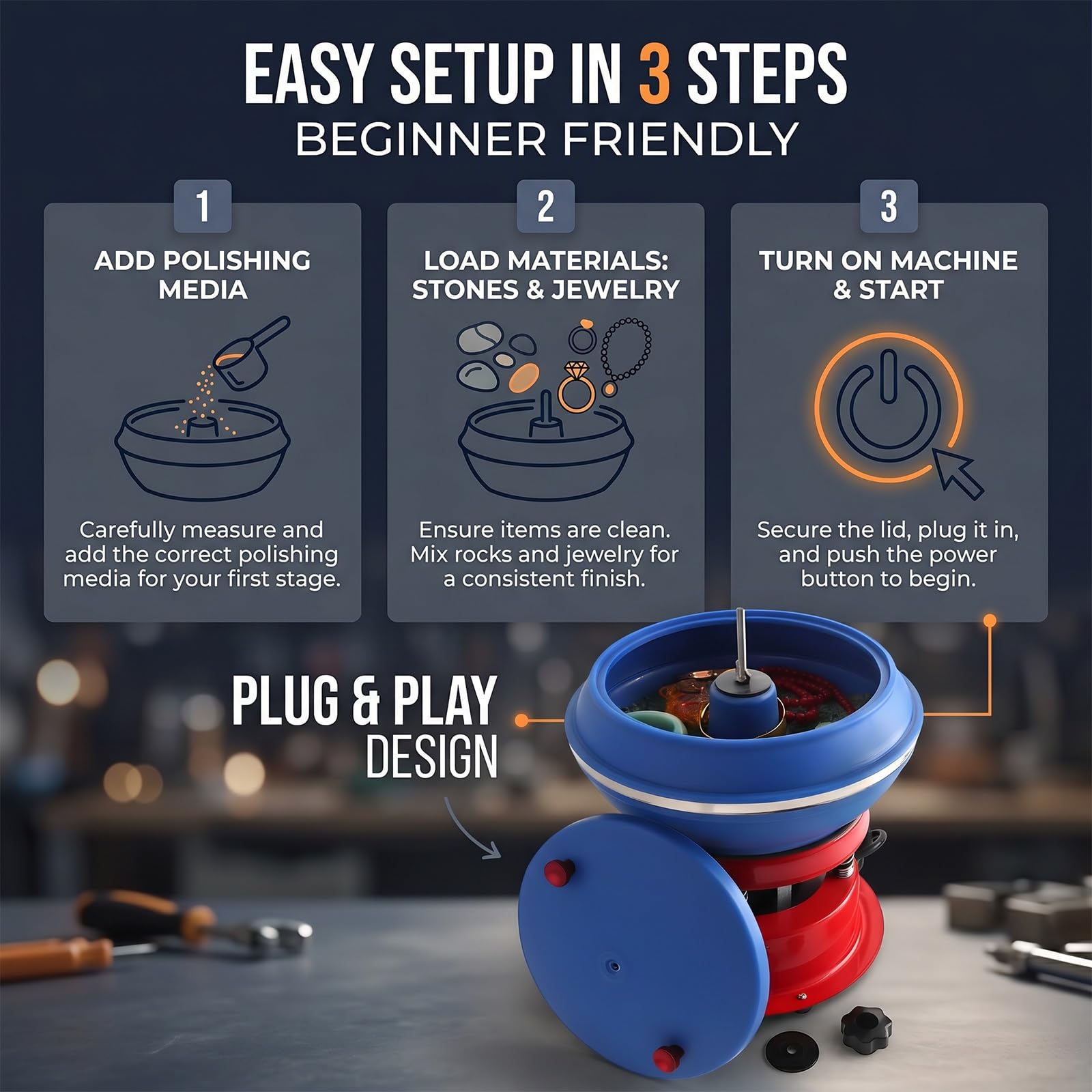 EASY SETUP IN 3 STEPS
BEGINNER FRIENDLY

1
ADD POLISHING MEDIA

Carefully measure and add the correct polishing media for your first stage.

2
LOAD MATERIALS: STONES & JEWELRY

Ensure items are clean. Mix rocks and jewelry for a consistent finish.

3
TURN ON MACHINE & START

Secure the lid, plug it in, and push the power button to begin.

PLUG & PLAY
DESIGN