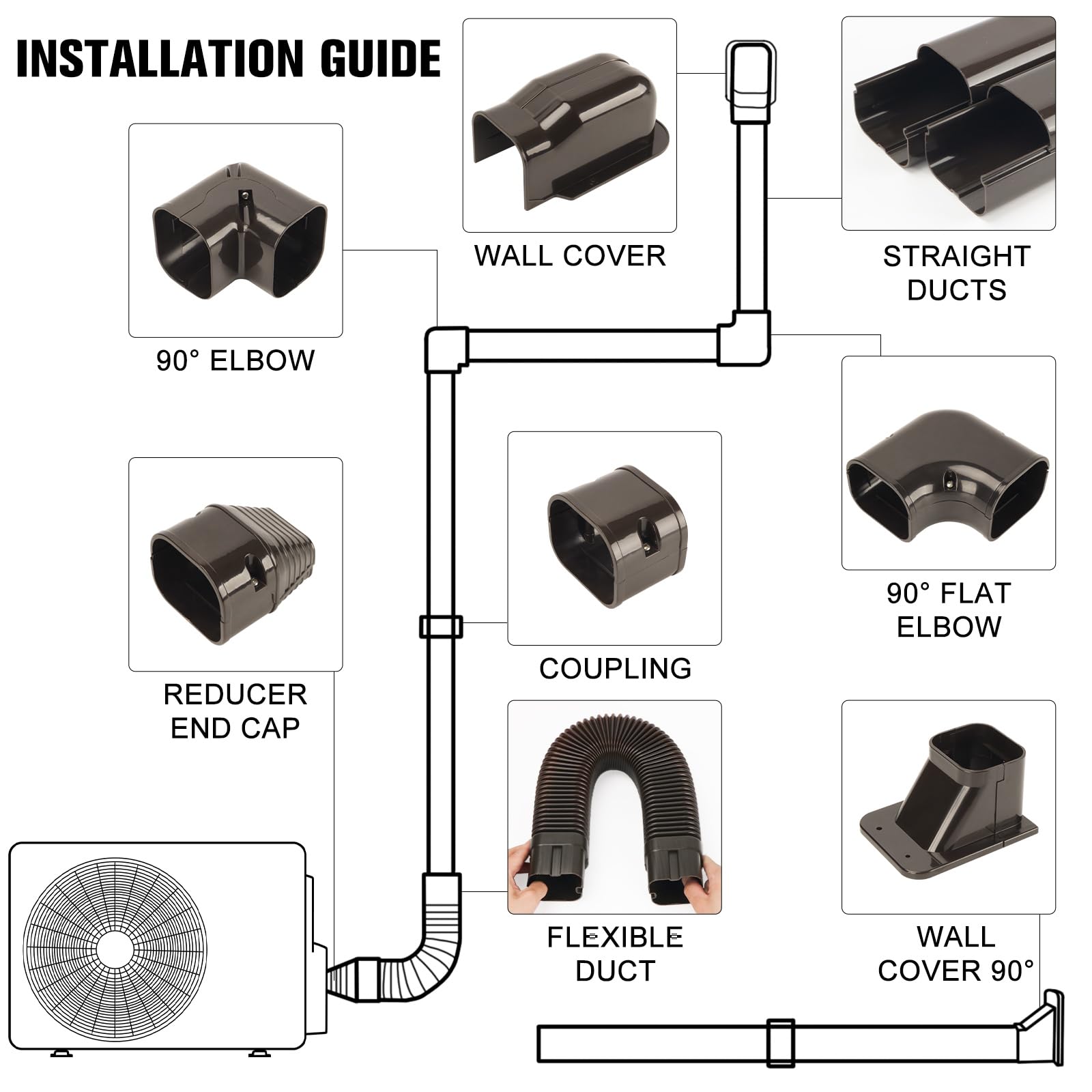 INSTALLATION GUIDE

WALL COVER

STRAIGHT DUCTS

90° ELBOW

90° FLAT ELBOW

COUPLING

REDUCER END CAP

FLEXIBLE DUCT

WALL COVER 90°