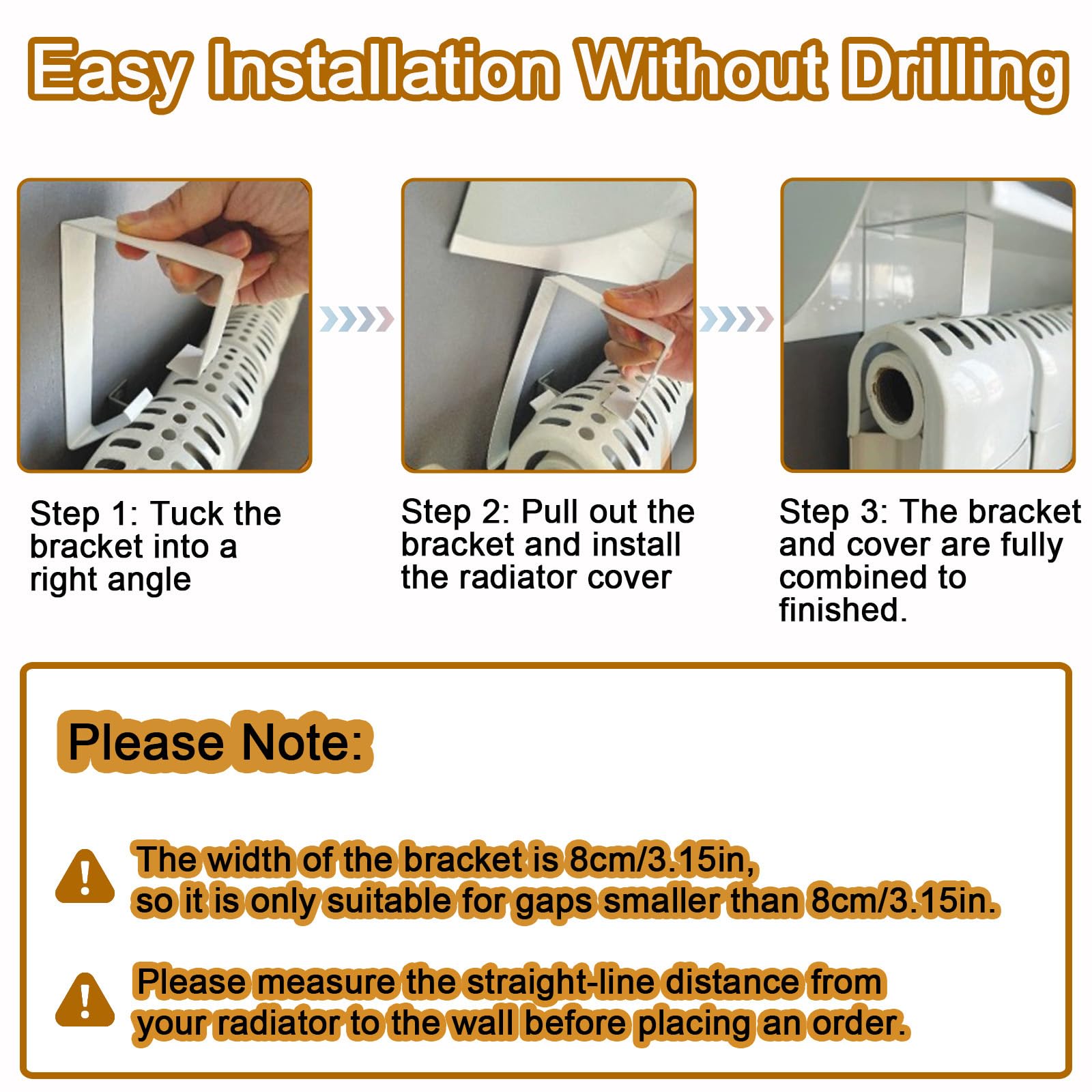 Easy Installation Without Drilling

Step 1: Tuck the bracket into a right angle

Step 2: Pull out the bracket and install the radiator cover

Step 3: The bracket and cover are fully combined to finished.

Please Note:

The width of the bracket is 8cm/3.15in, so it is only suitable for gaps smaller than 8cm/3.15in.

Please measure the straight-line distance from your radiator to the wall before placing an order.